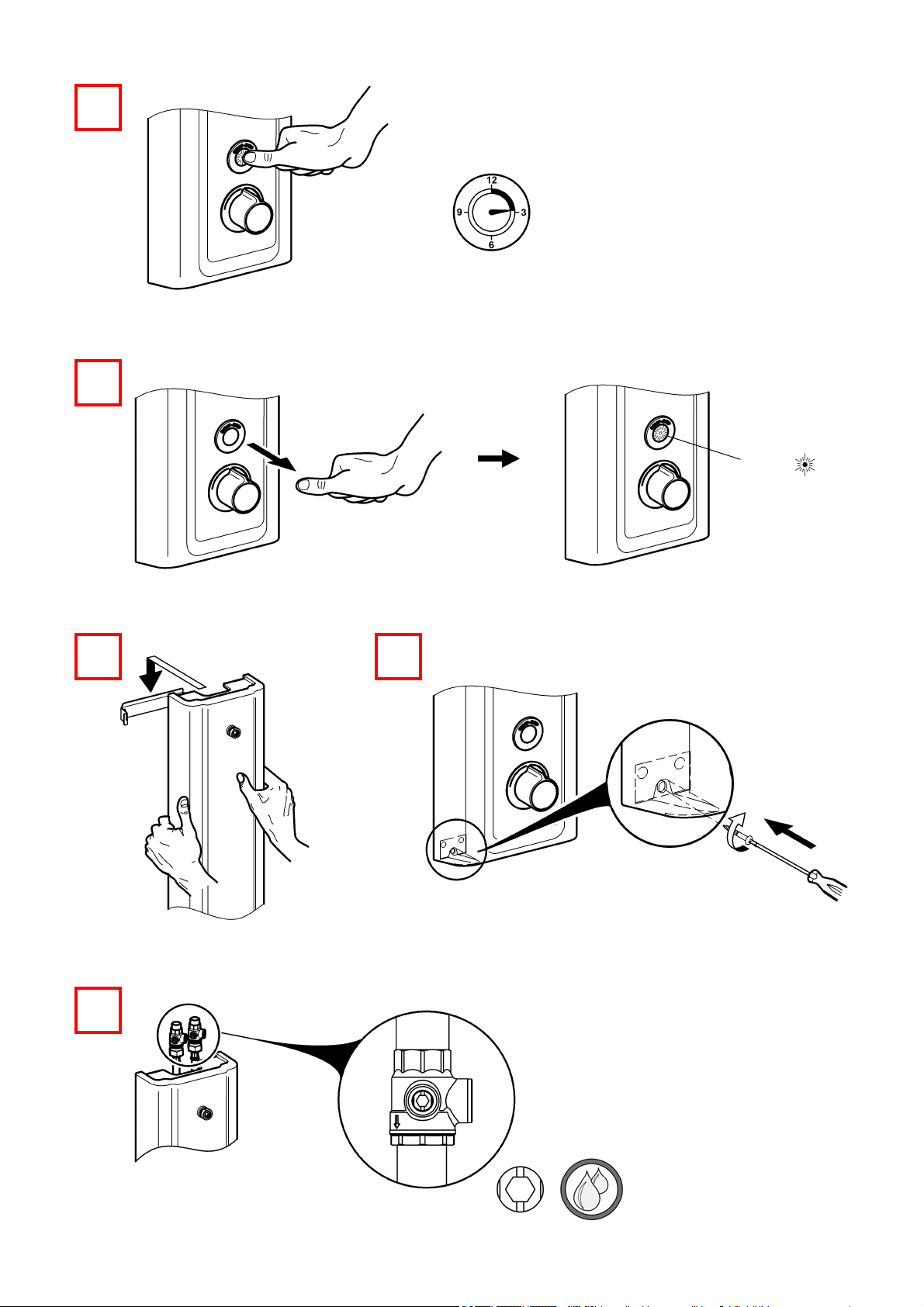 12
9
3
6