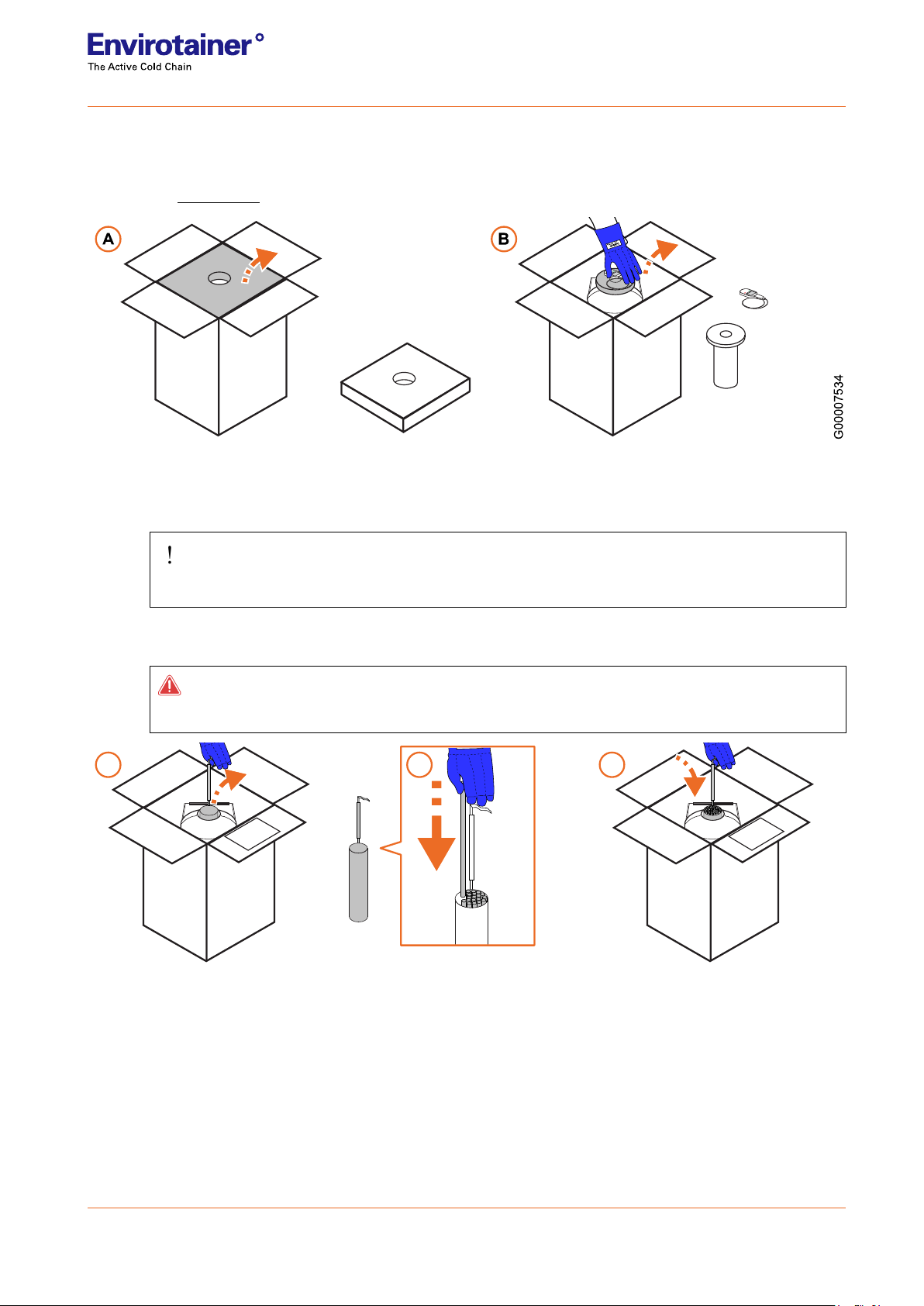 Envirotainer°
The Active Cold Chain

A

B

G00007534

!