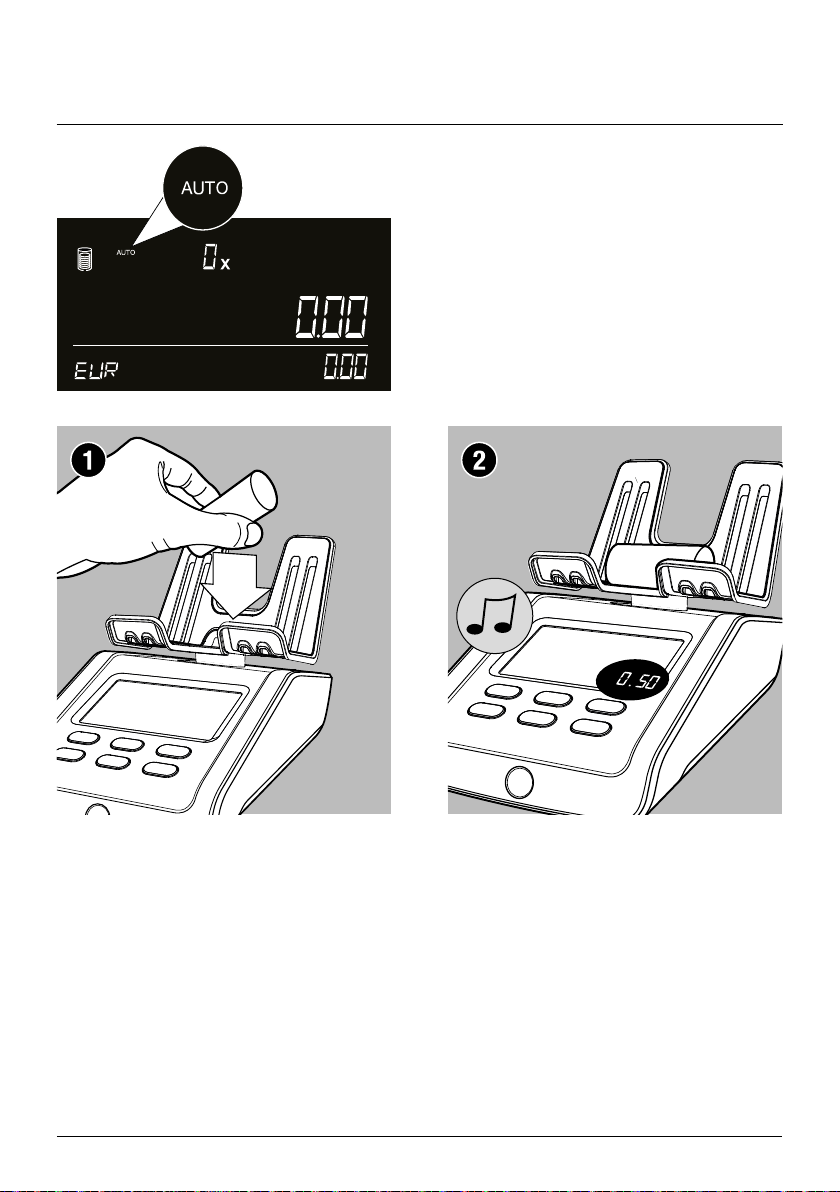 AUTO

AUTO 0x

0.00

EUR 0.00

1

2

0.50