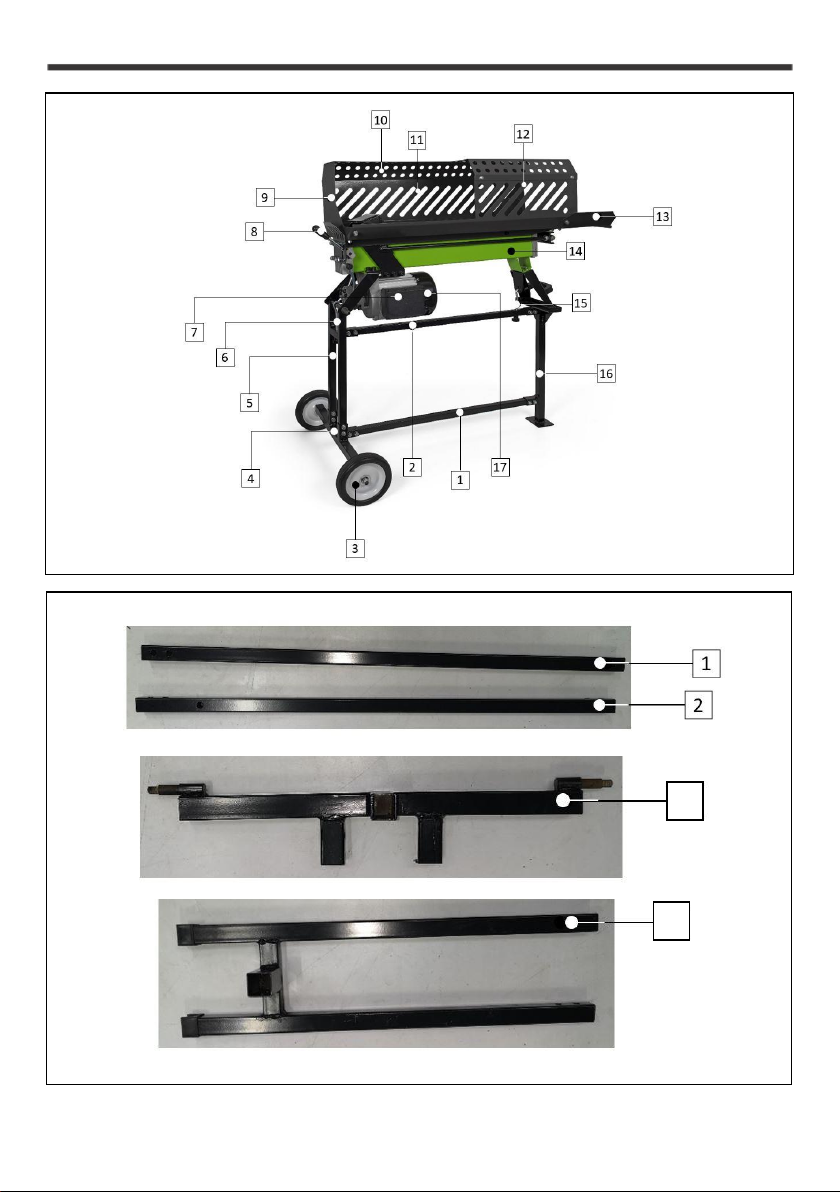 10
11
12
9
13
8
14
7
15
6
5
16
4
2
1
17
3

1
2