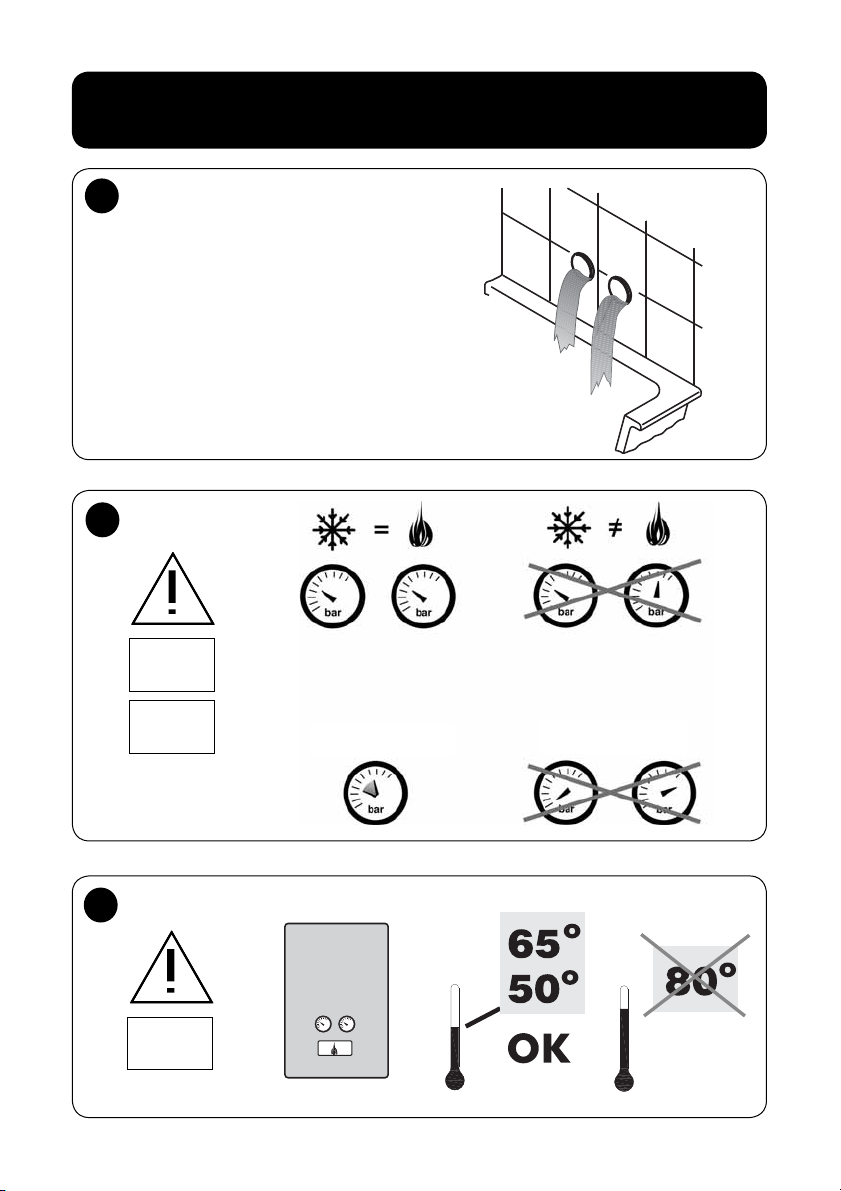 bar

bar

bar

bar

bar

bar

bar

65°
50°
OK

80°