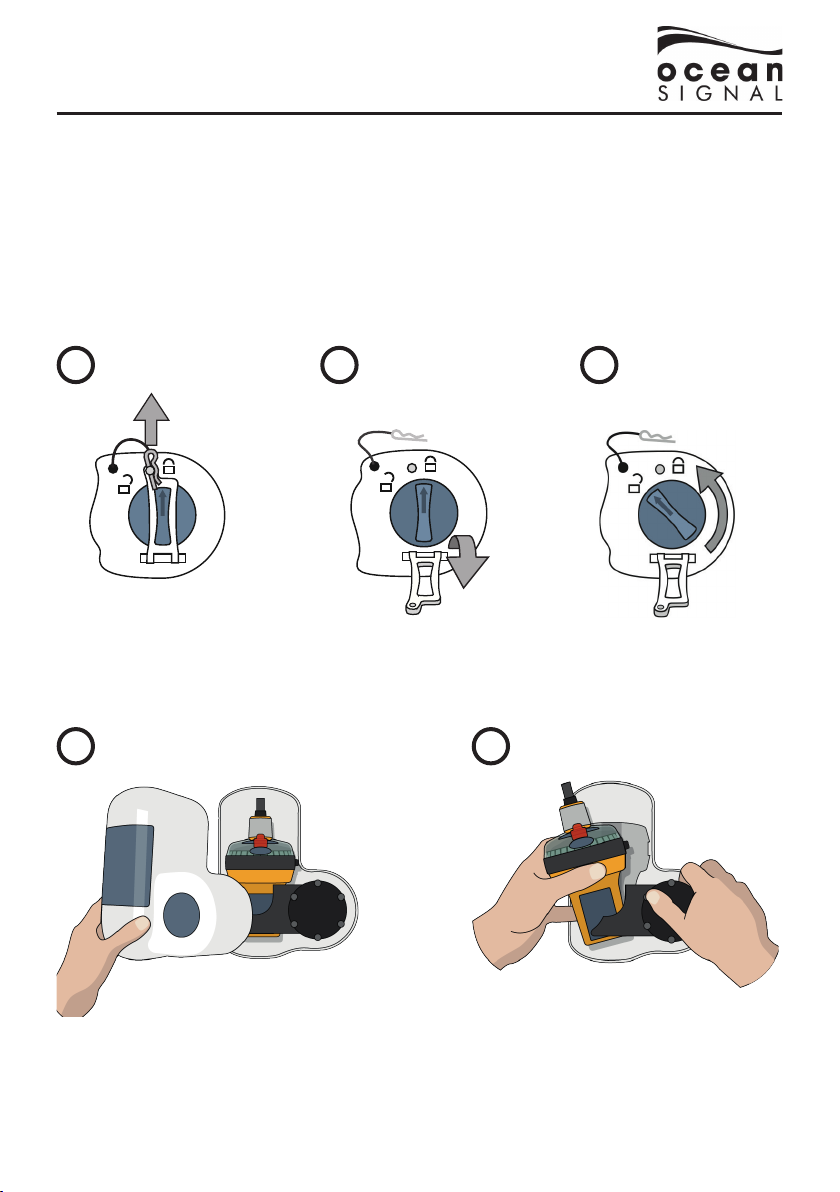 ocean
SIGNAL