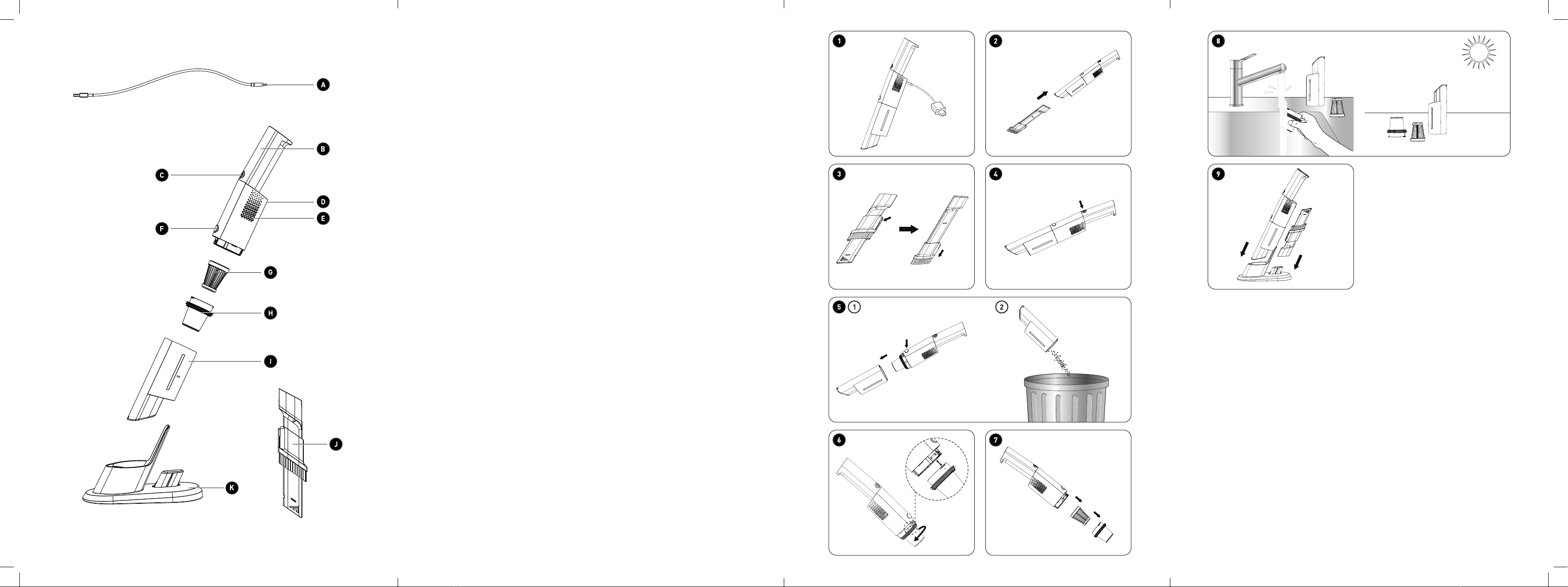 A
B
C
D
E
F
G
H
I
J
K

1
2
3
4
5 1
2
6
7
8
9