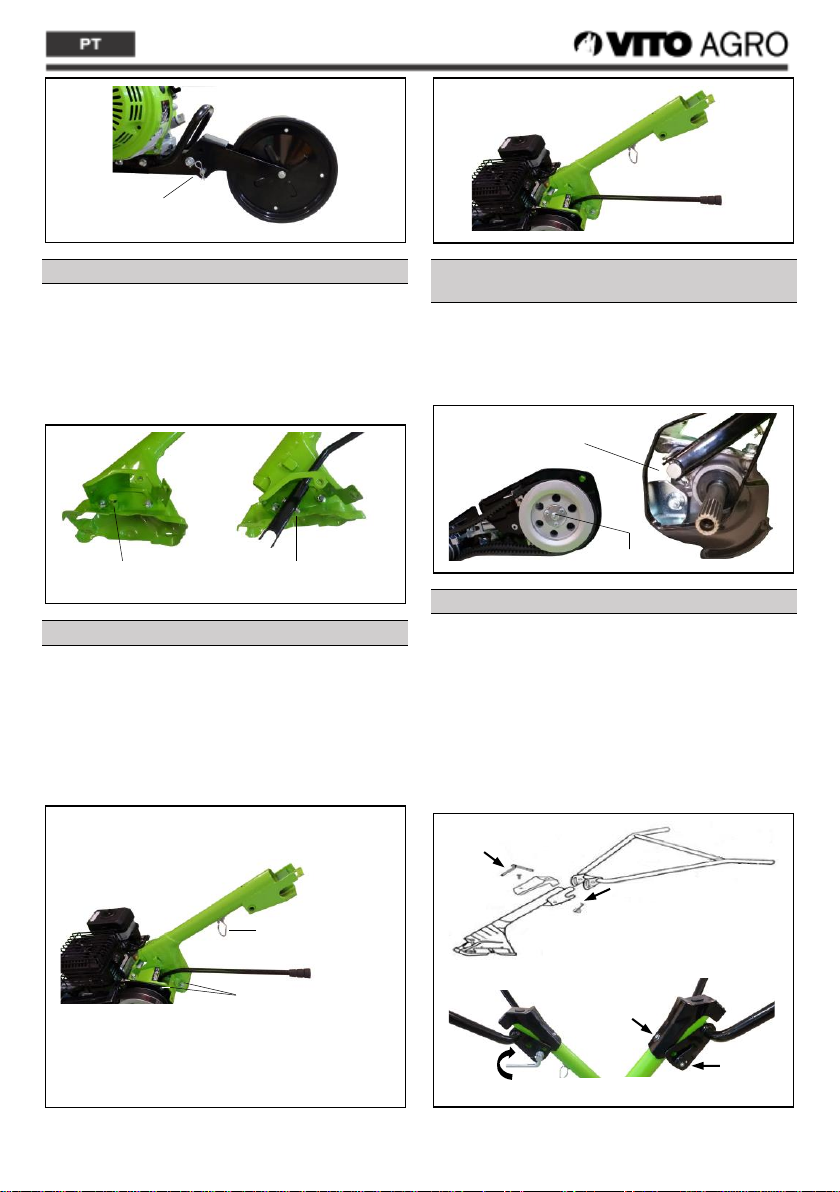 PT

VITO AGRO