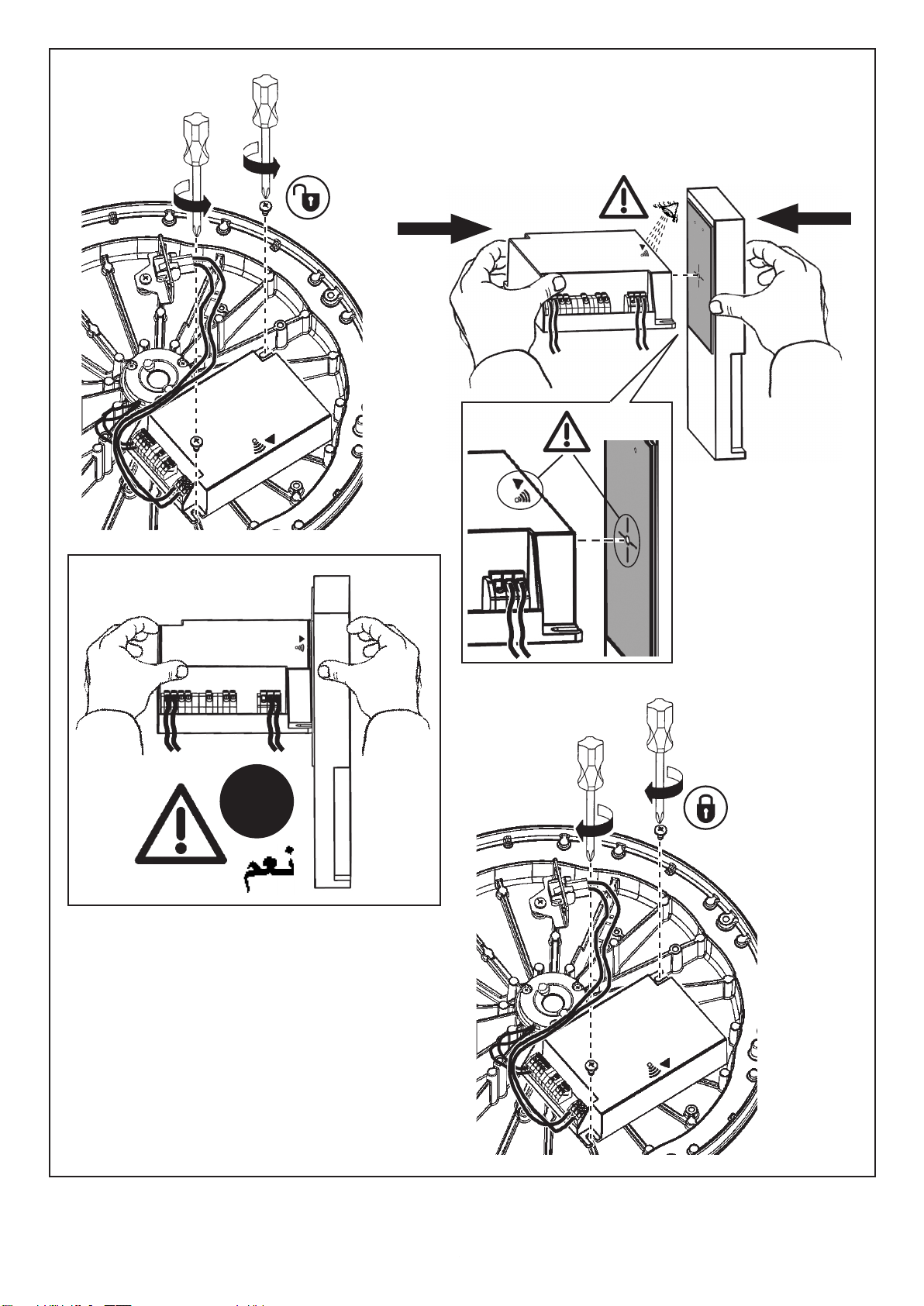 نعم