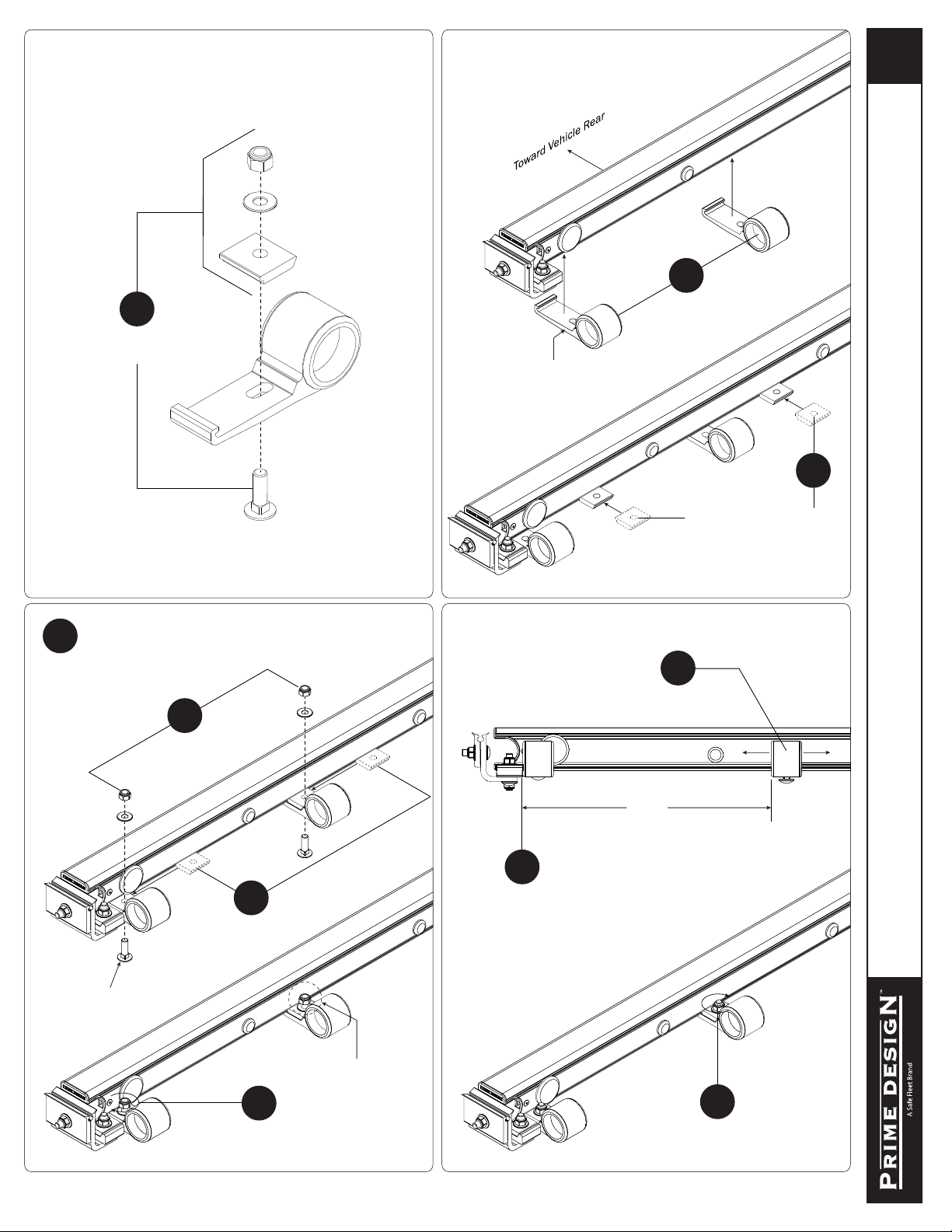 Toward Vehicle Rear

PRIME DESIGN™
A Safe Fleet Brand