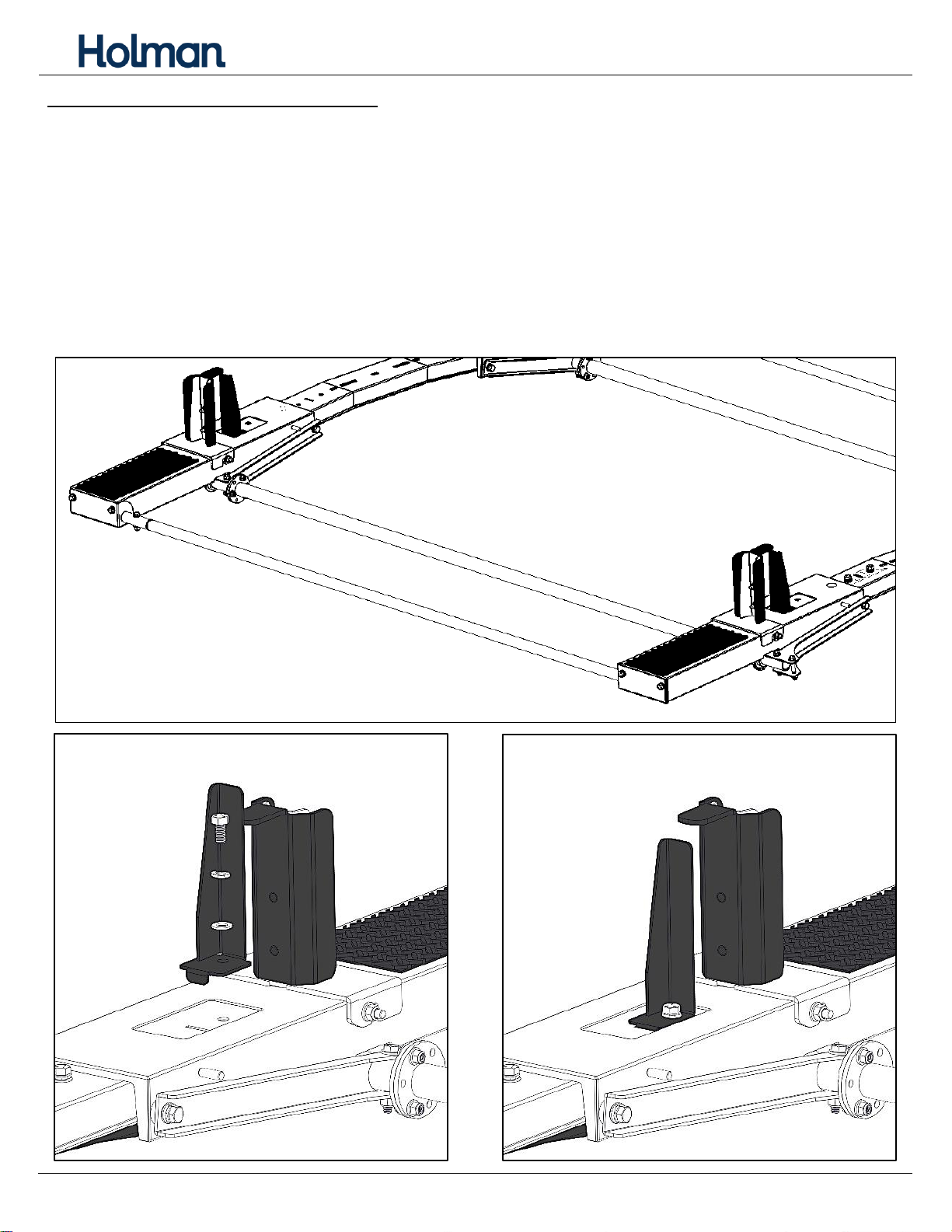 Holman