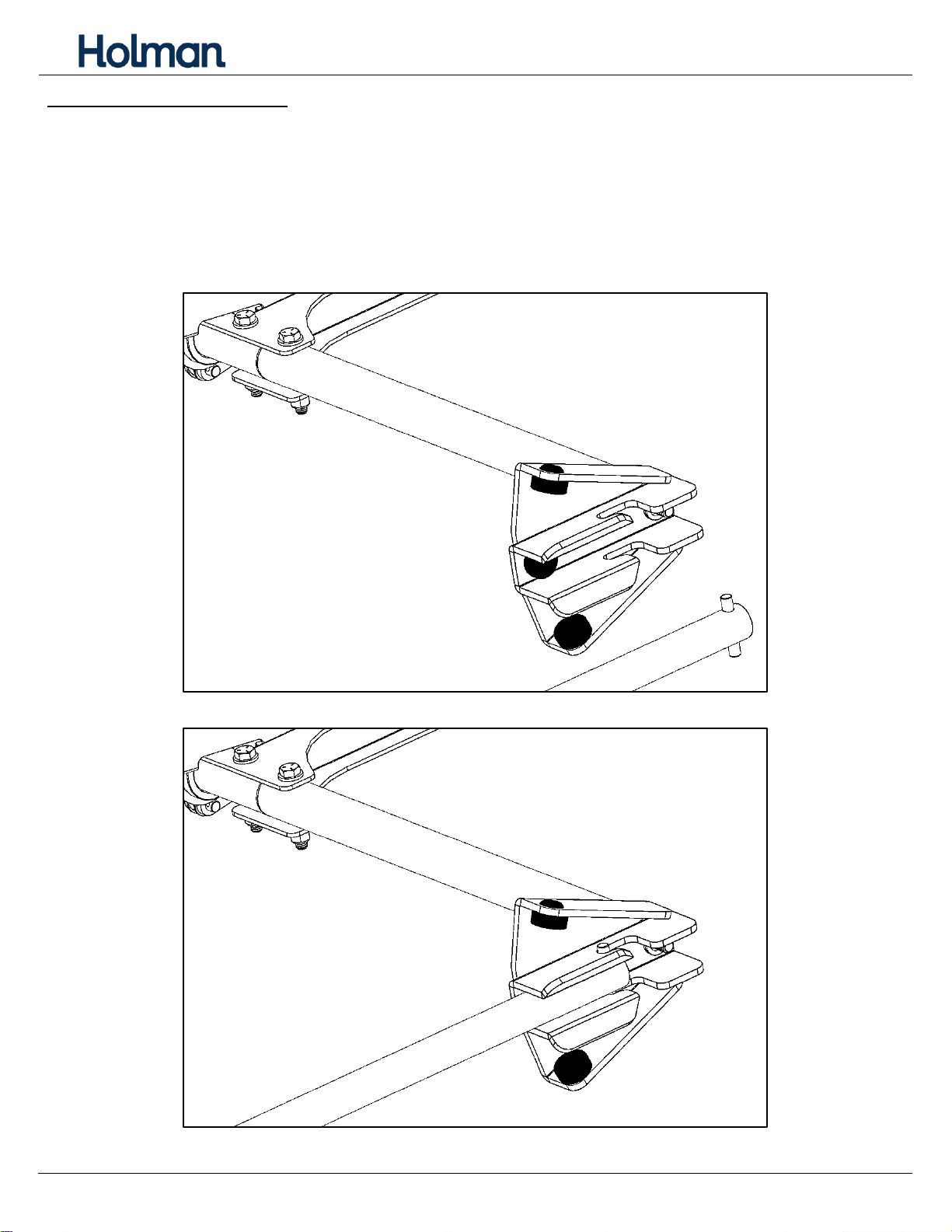 Holman