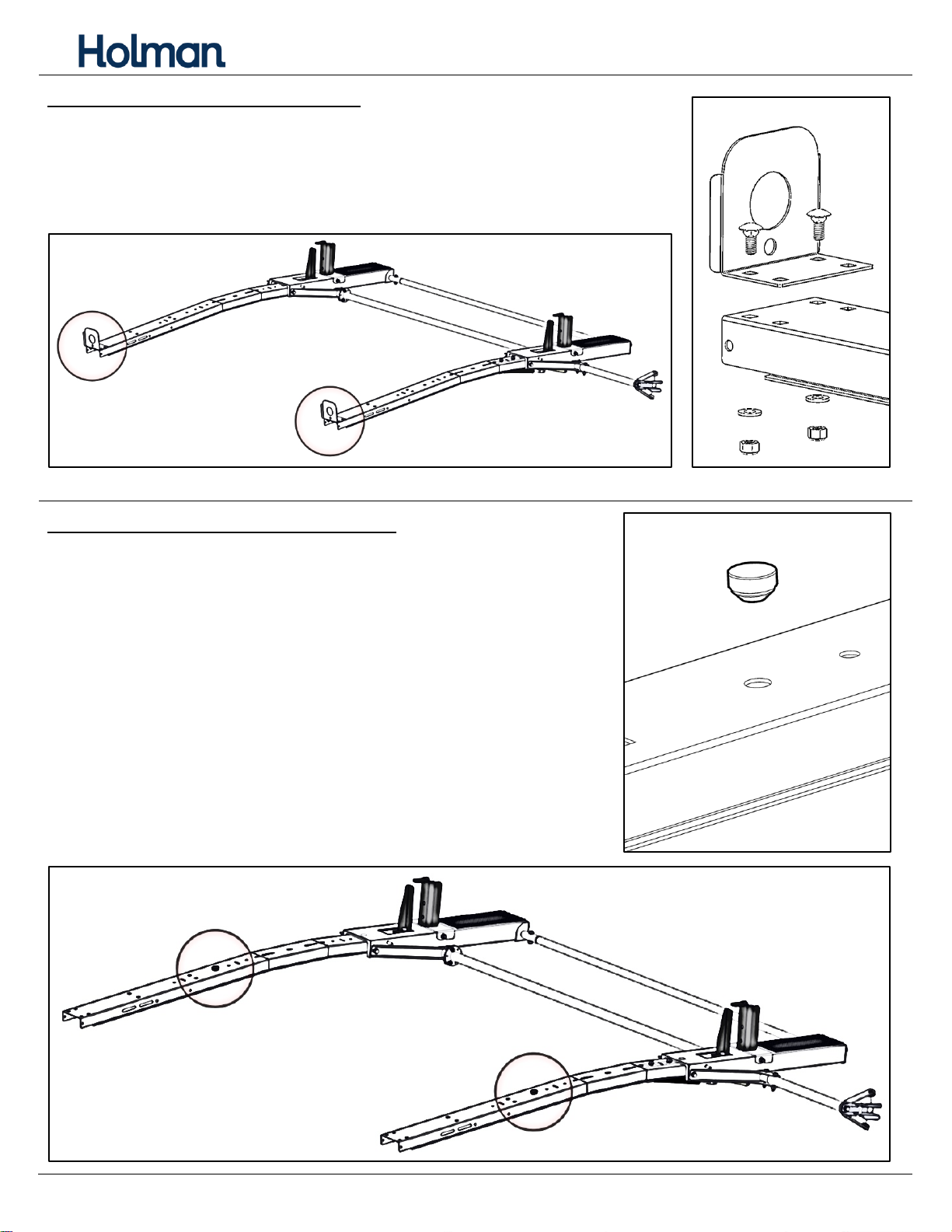 Holman