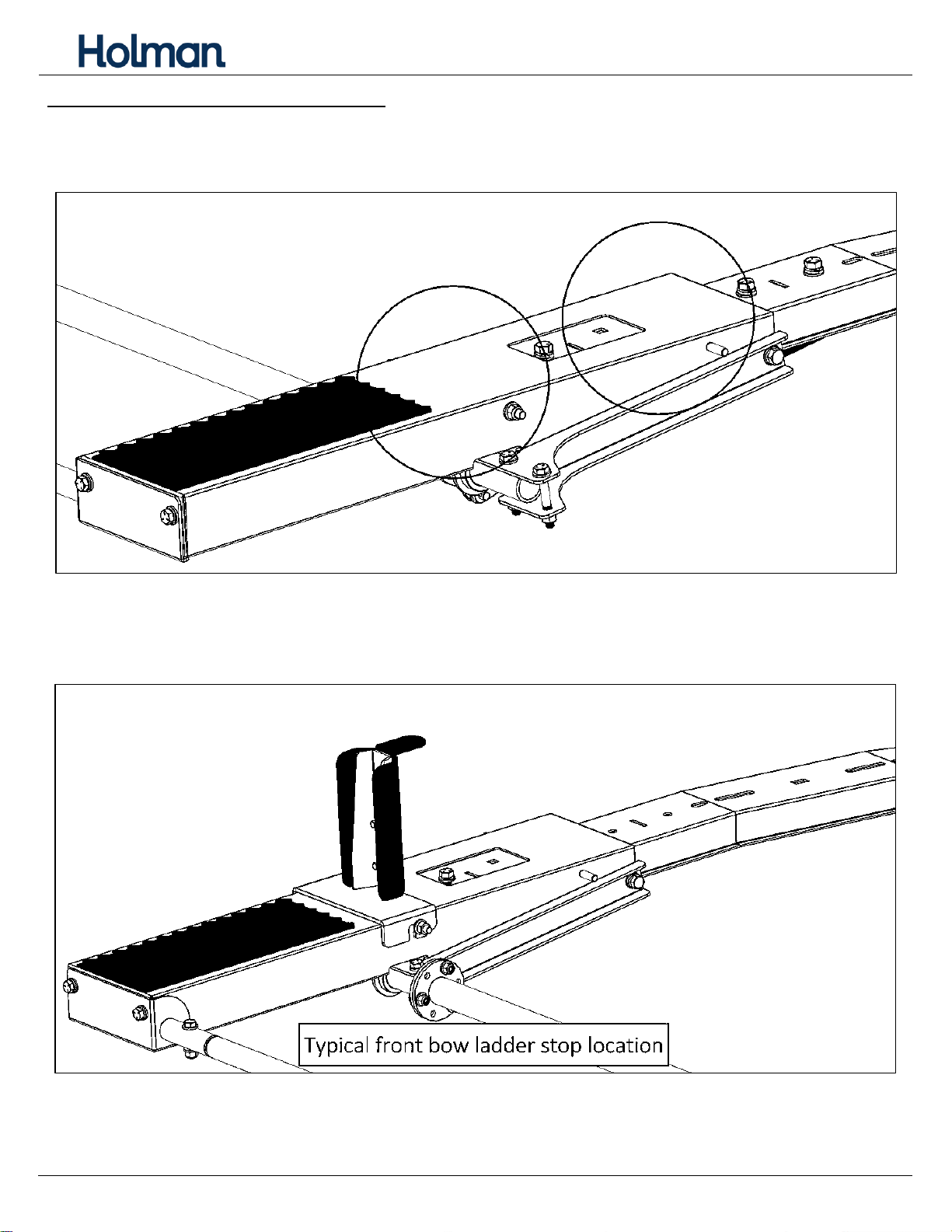 Holman

Typical front bow ladder stop location