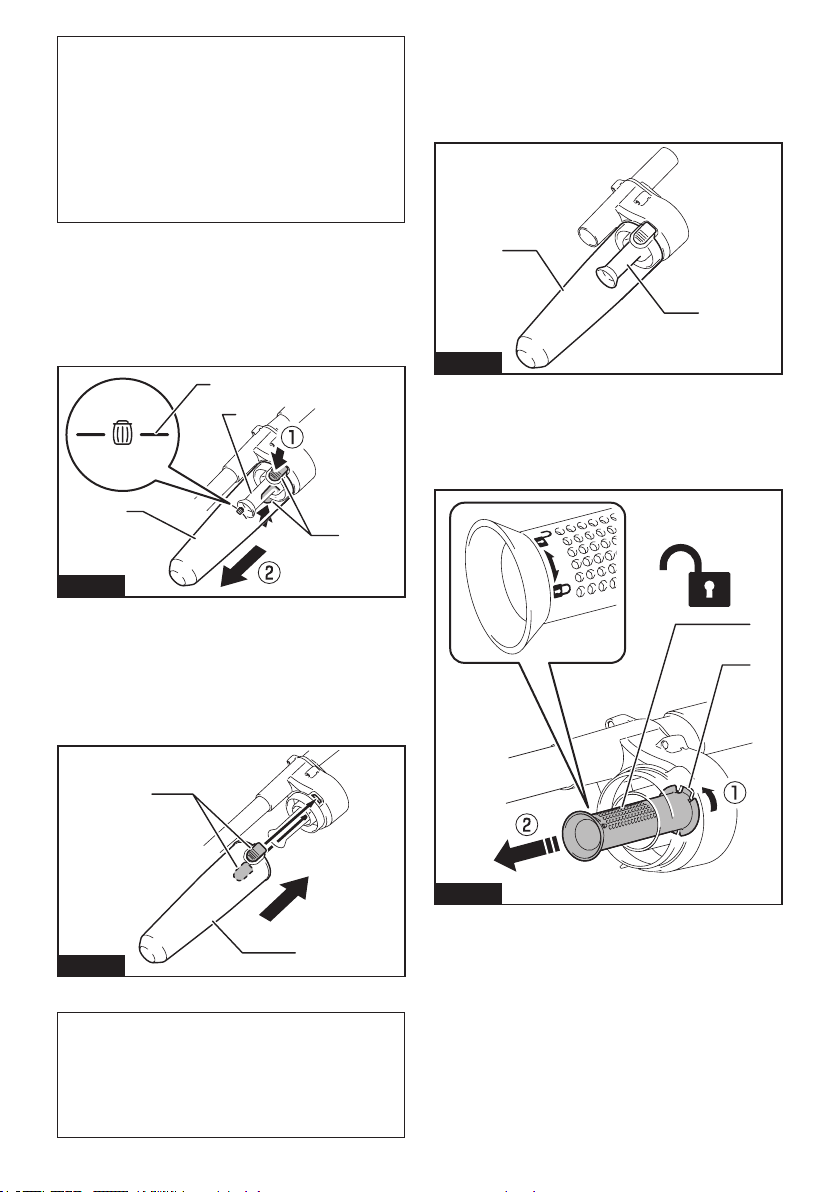 ①
②
①
②