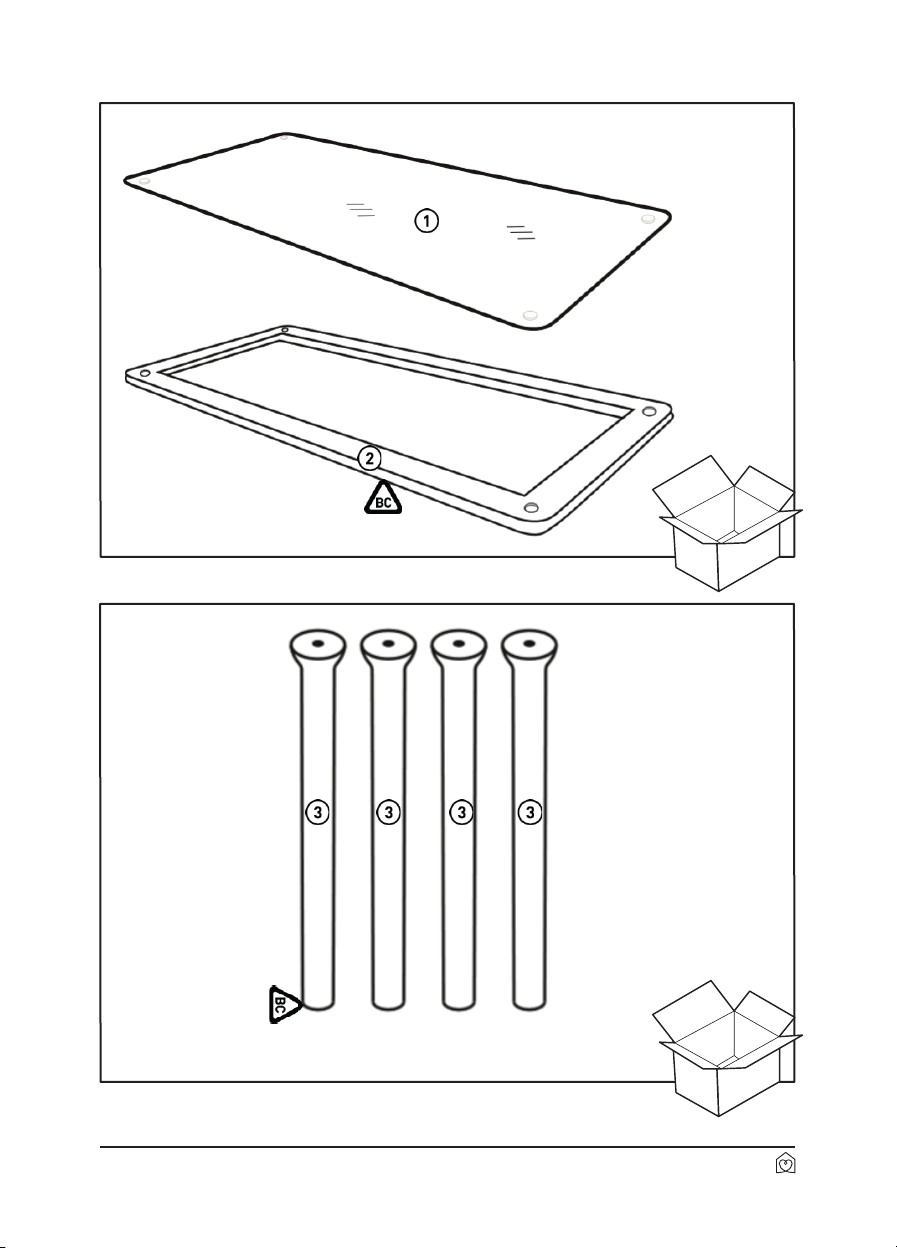 1

2

BC

3 3 3 3

BC