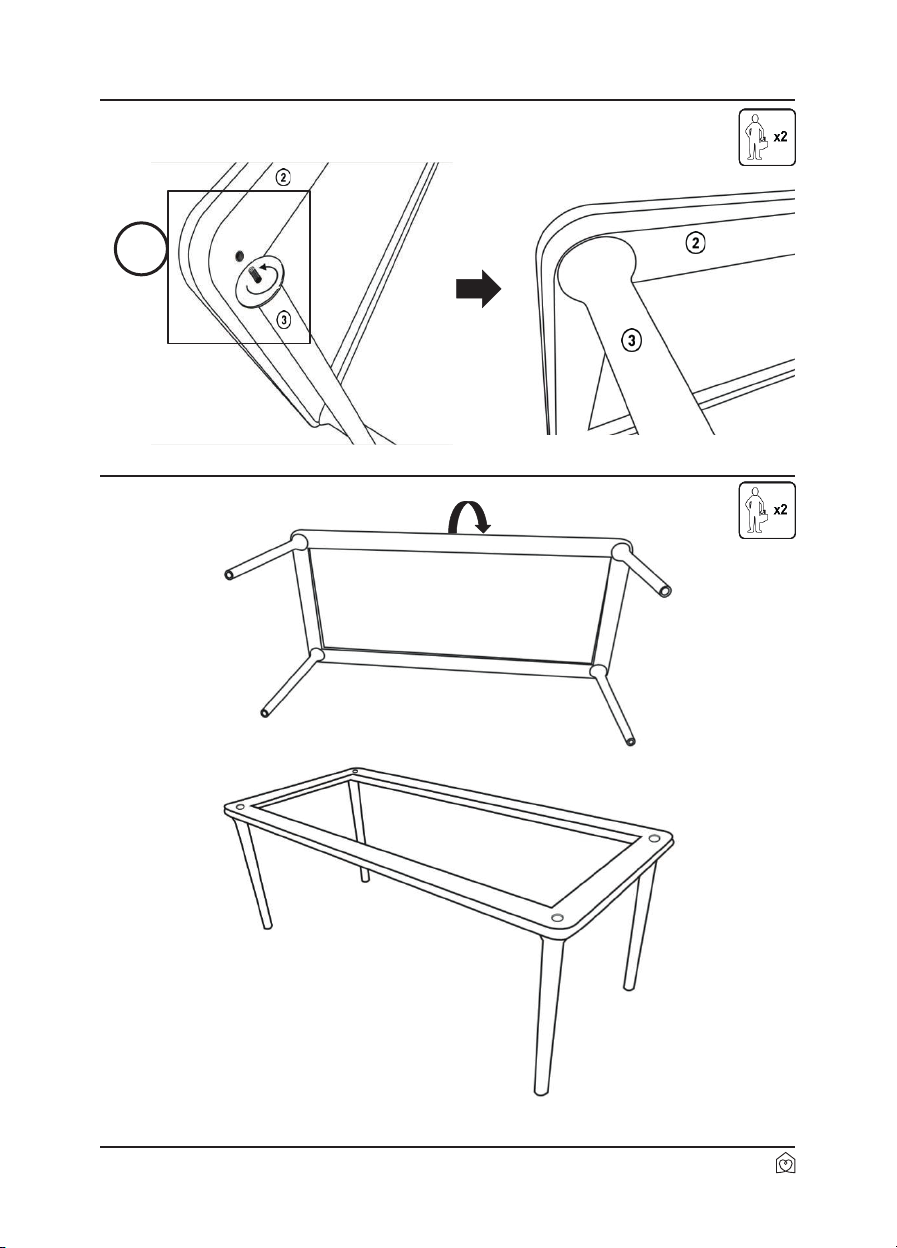 x2

2

3

2

3

x2