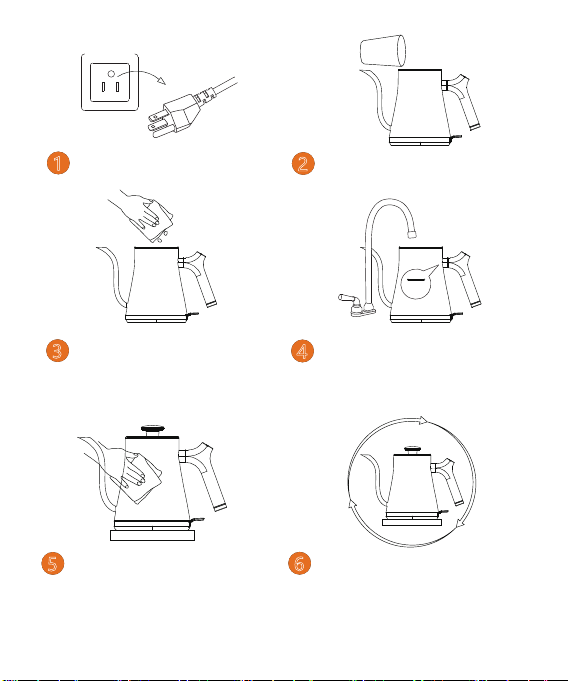 1

2

3

4

5

6