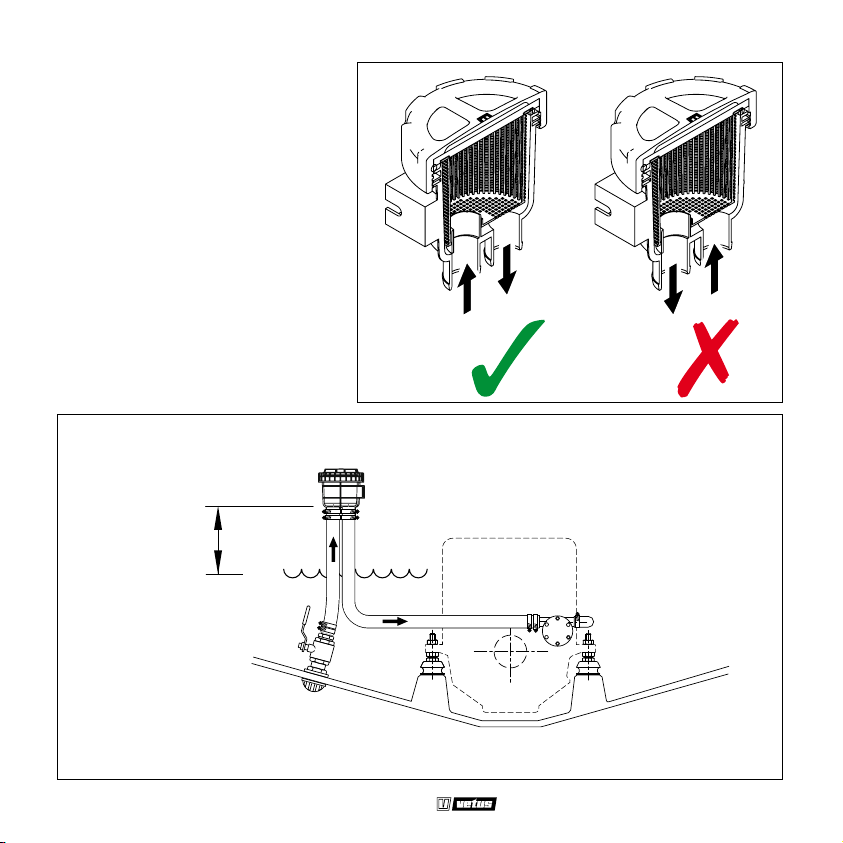 vetus