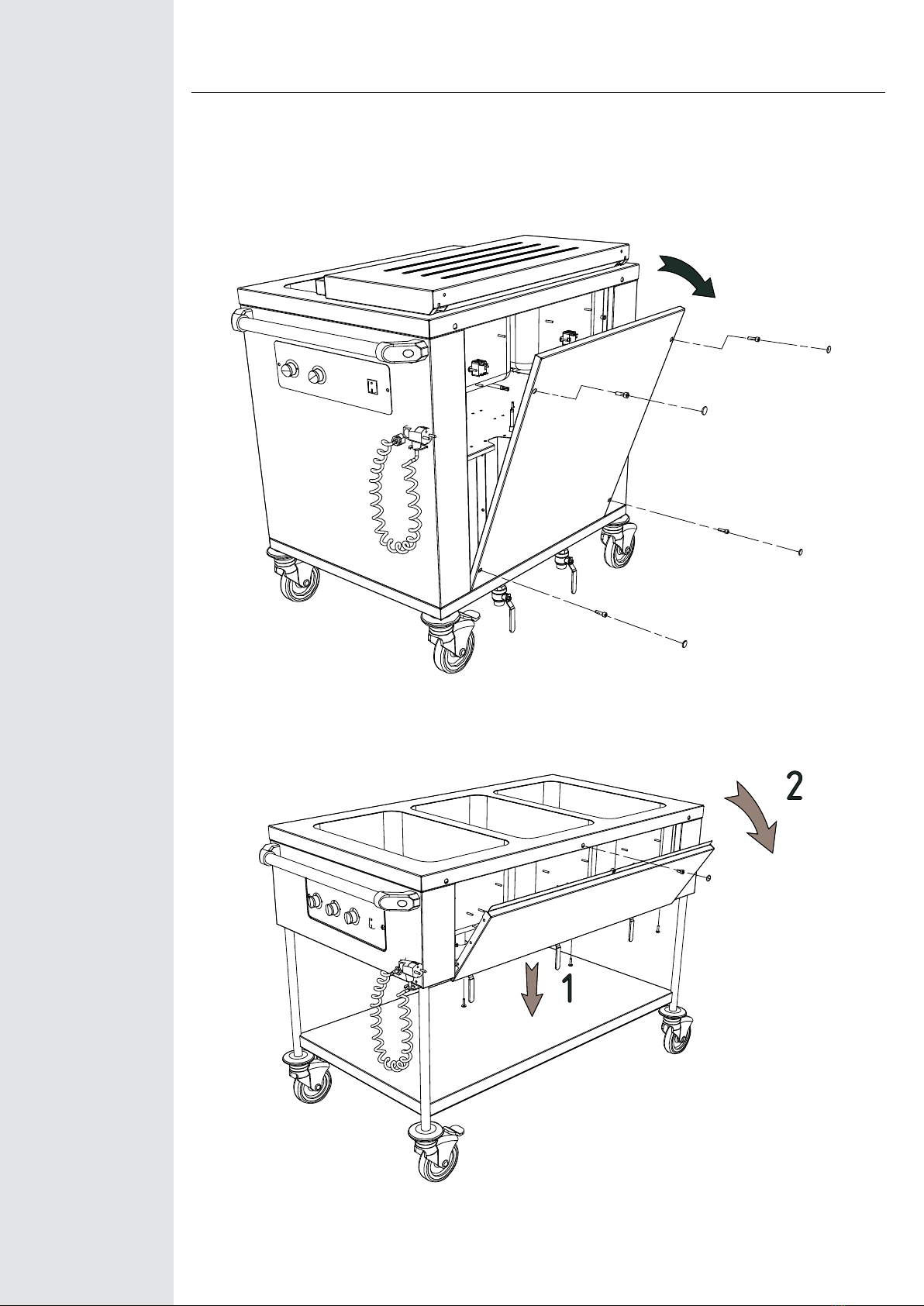 2

1