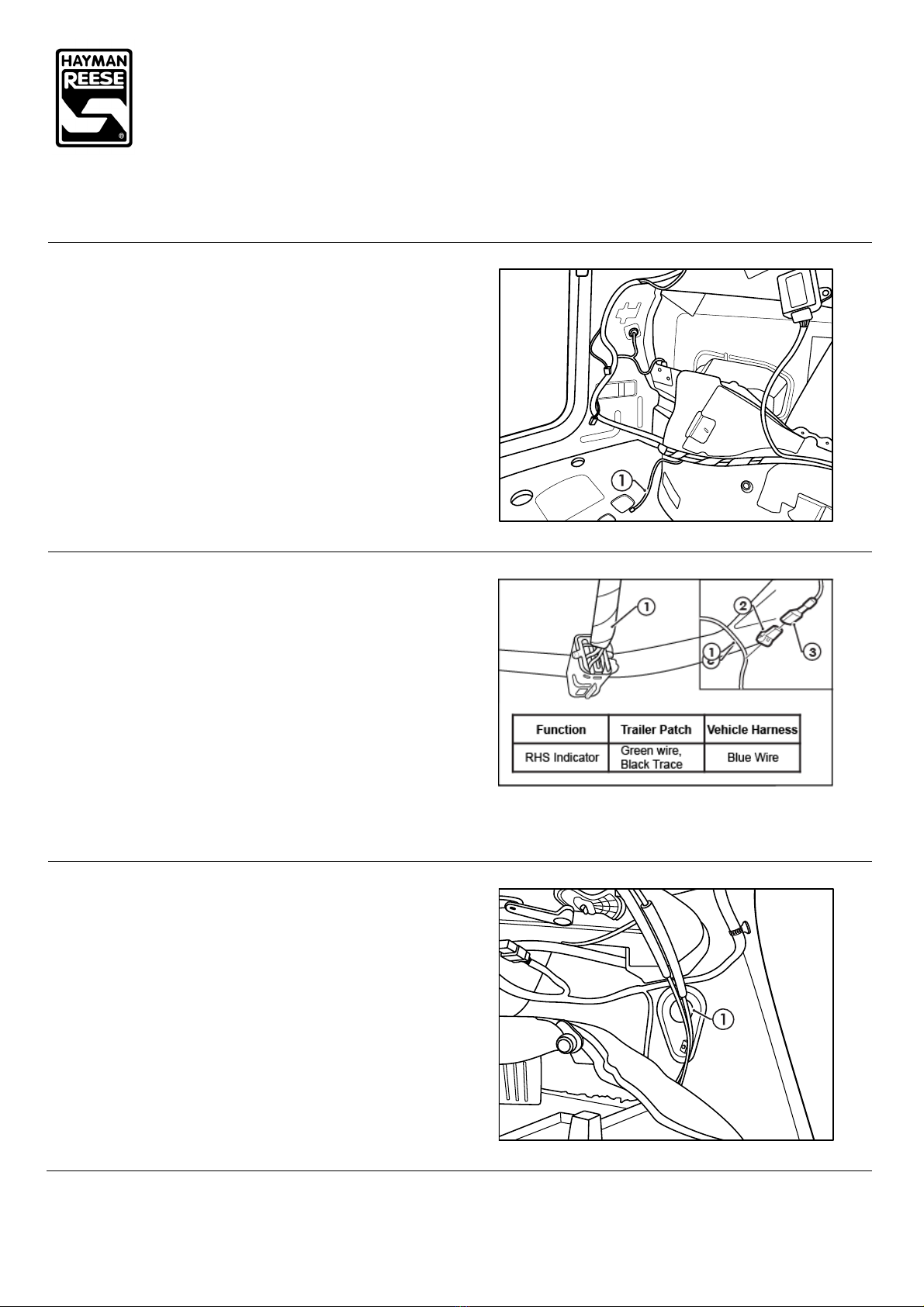 HAYMAN REESE

1

1

2

1

3

| Function | Trailer Patch | Vehicle Harness |
|---|---|---|
| RHS Indicator | Green wire, Black Trace | Blue Wire |

1