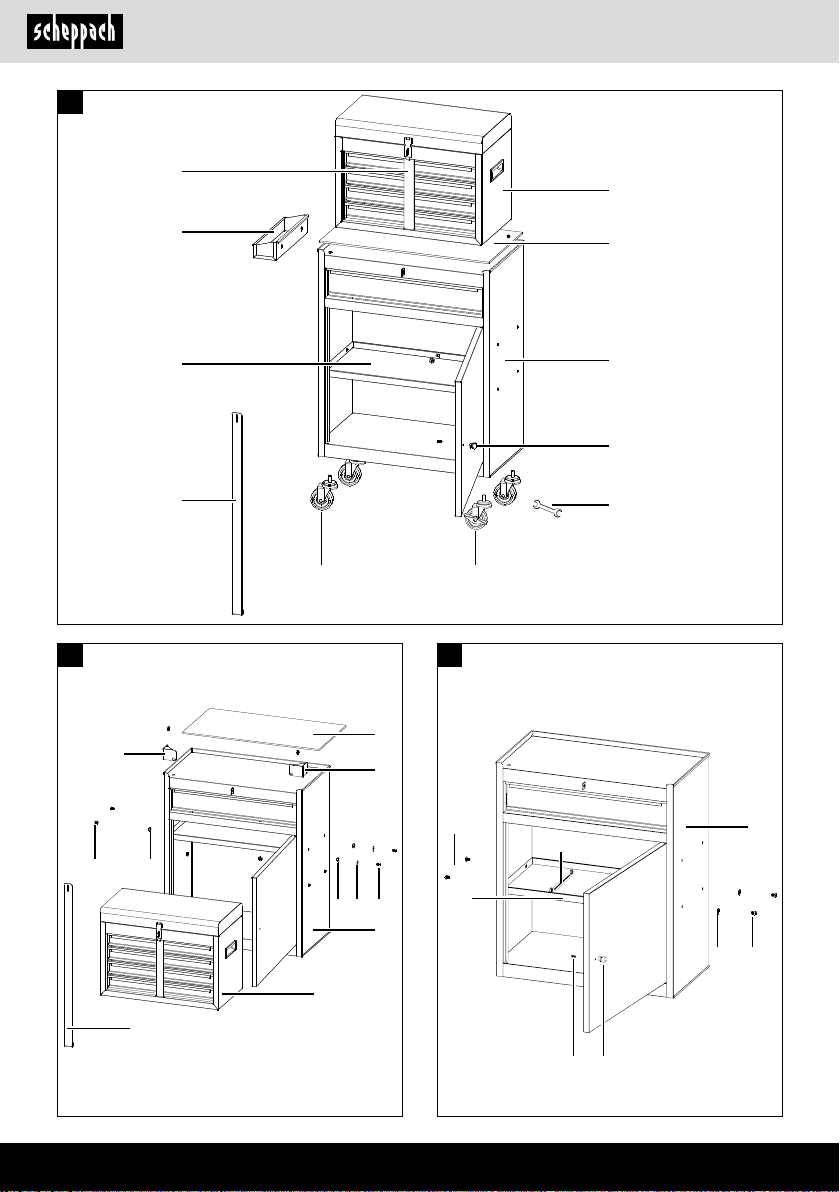 scheppach