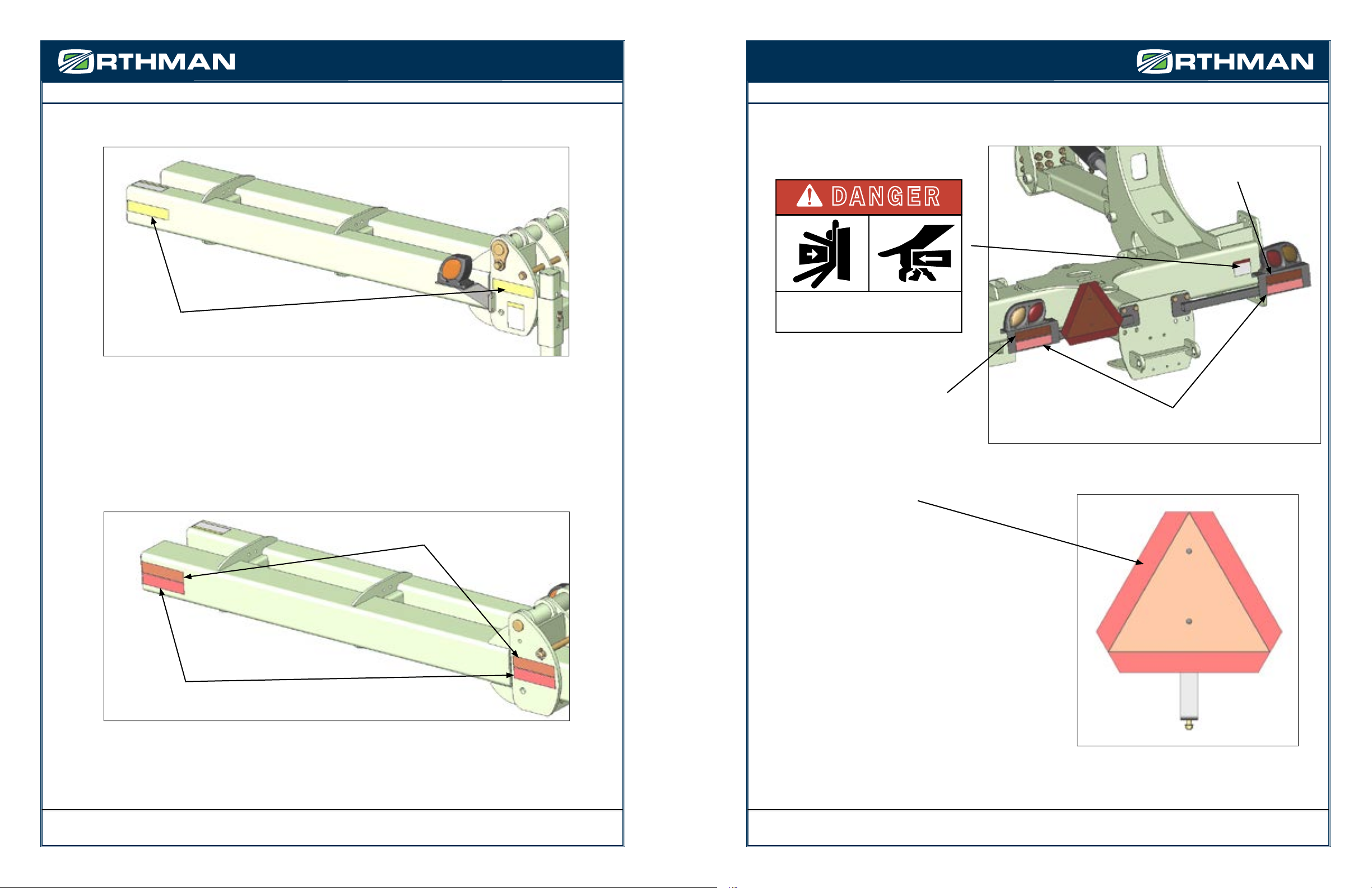 ORTHMAN

ORTHMAN

DANGER