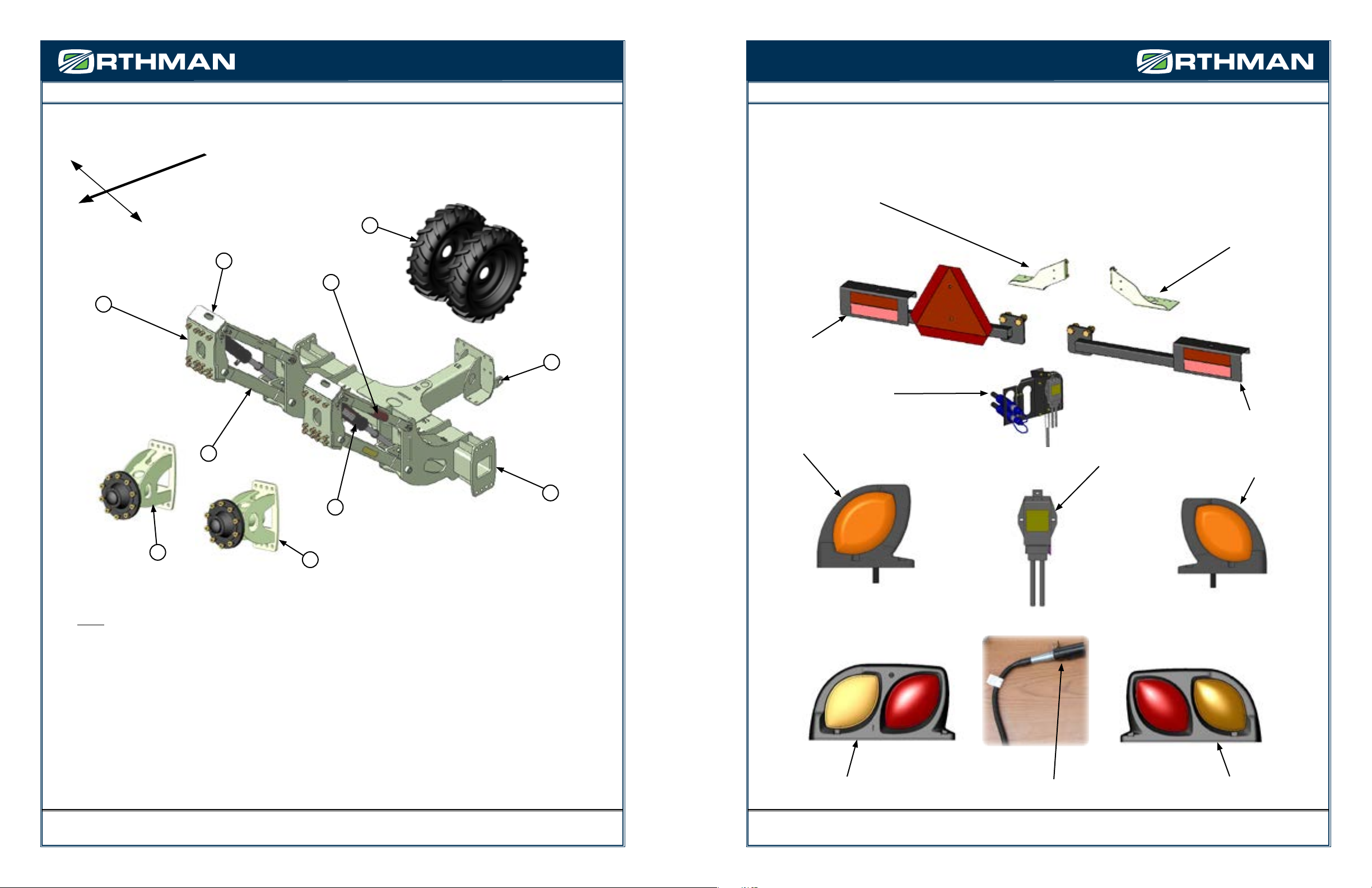 ORTHMAN

ORTHMAN