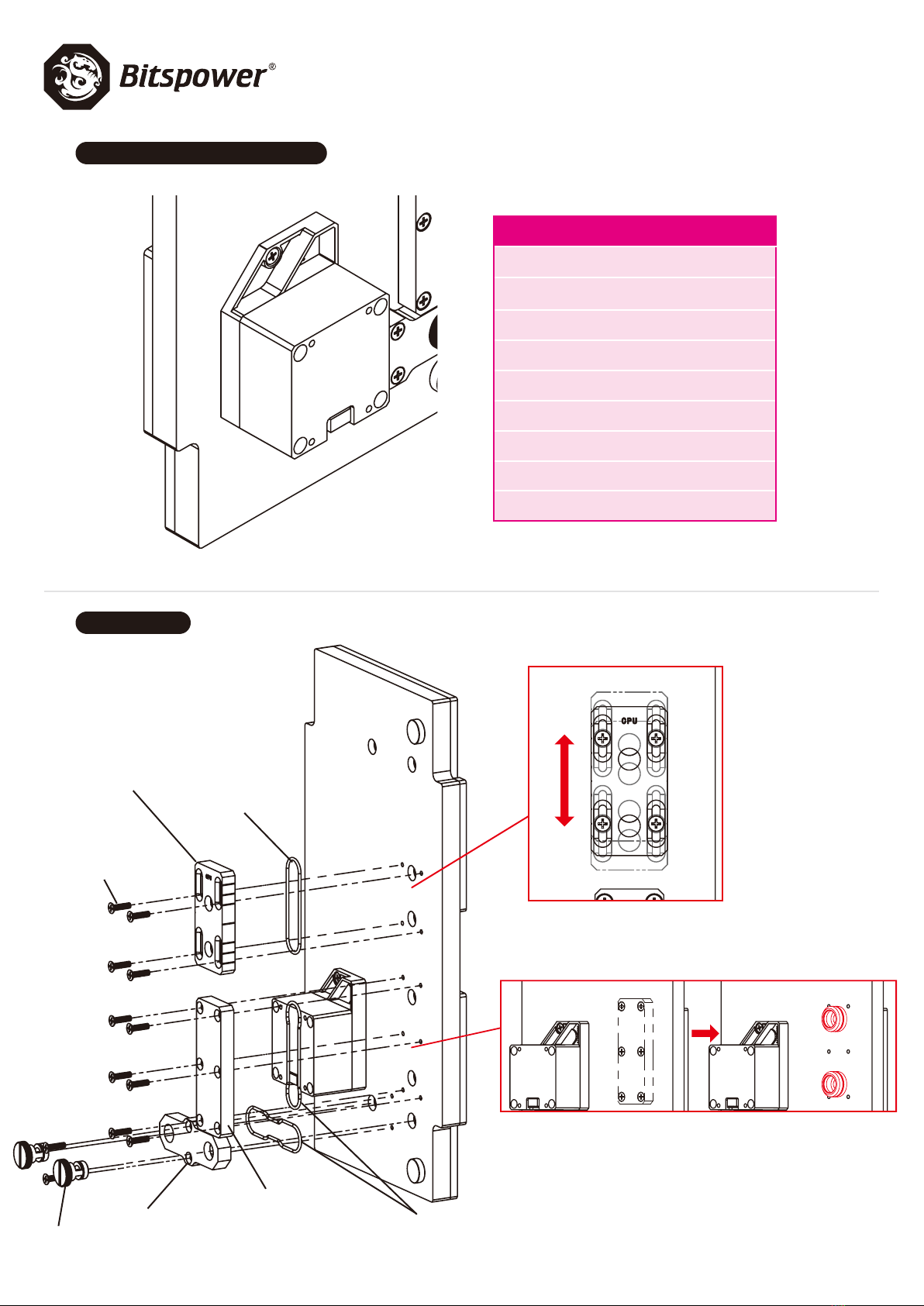 Bitspower®

CPU