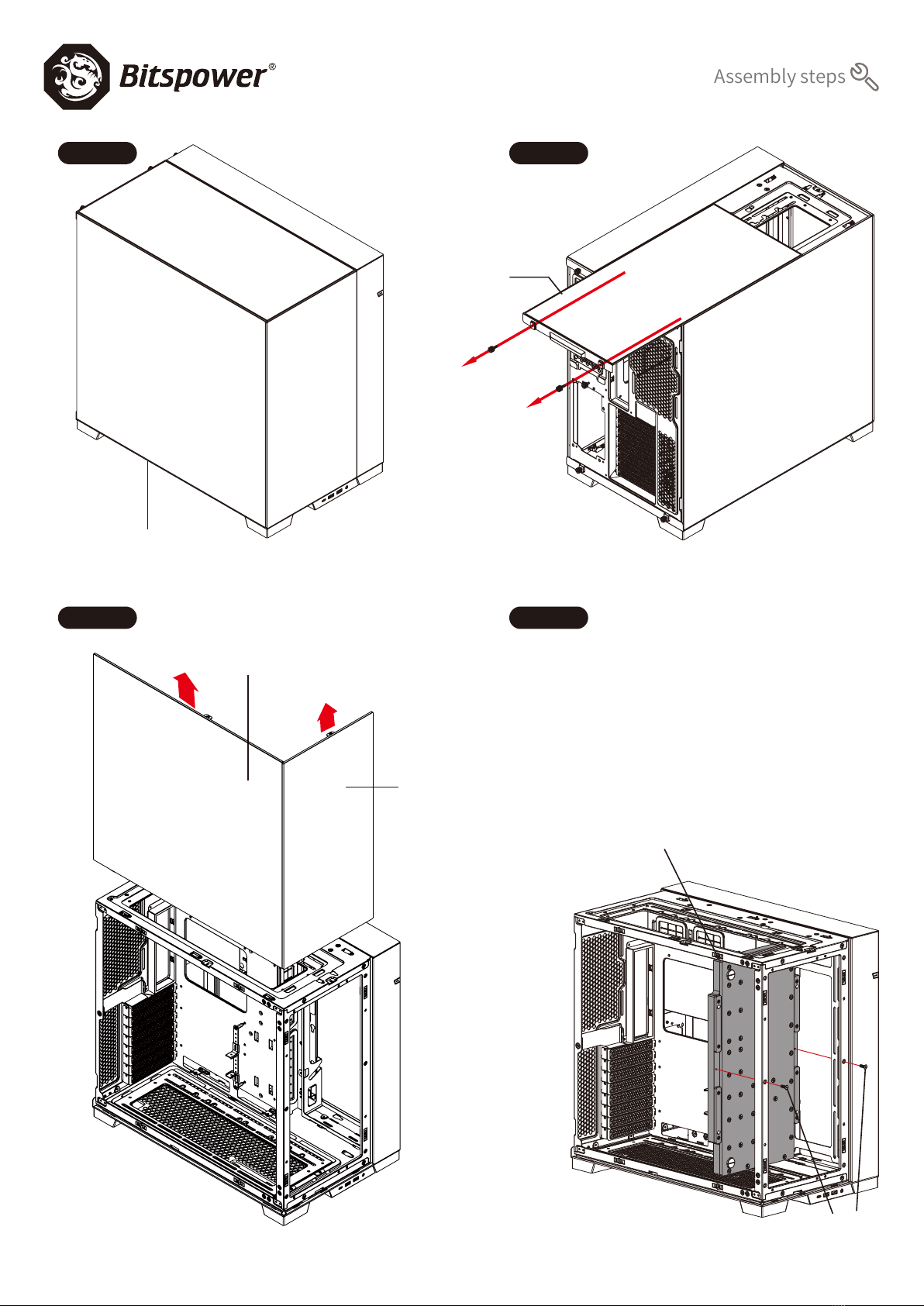 Bitspower®

Assembly steps