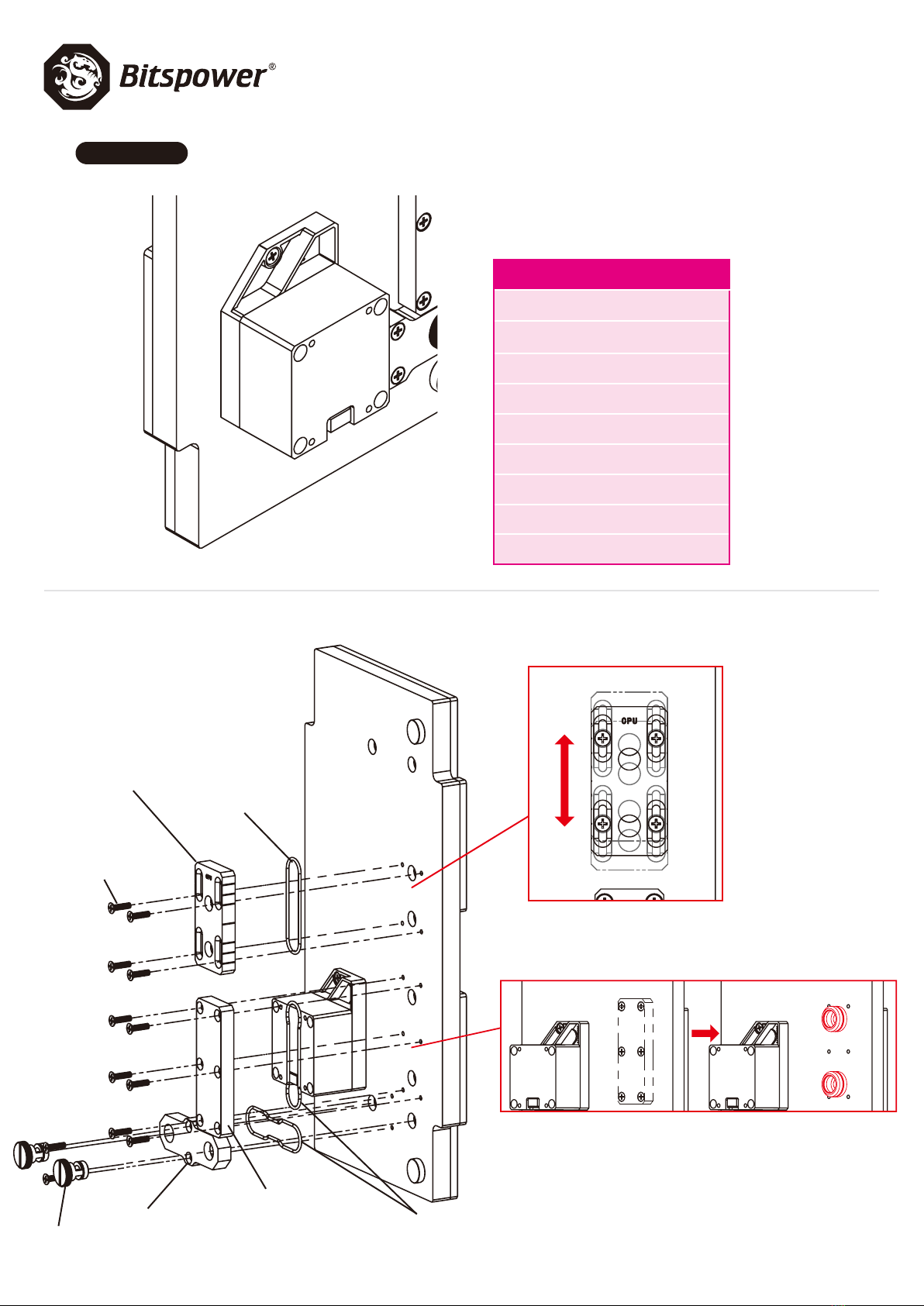 Bitspower®

CPU