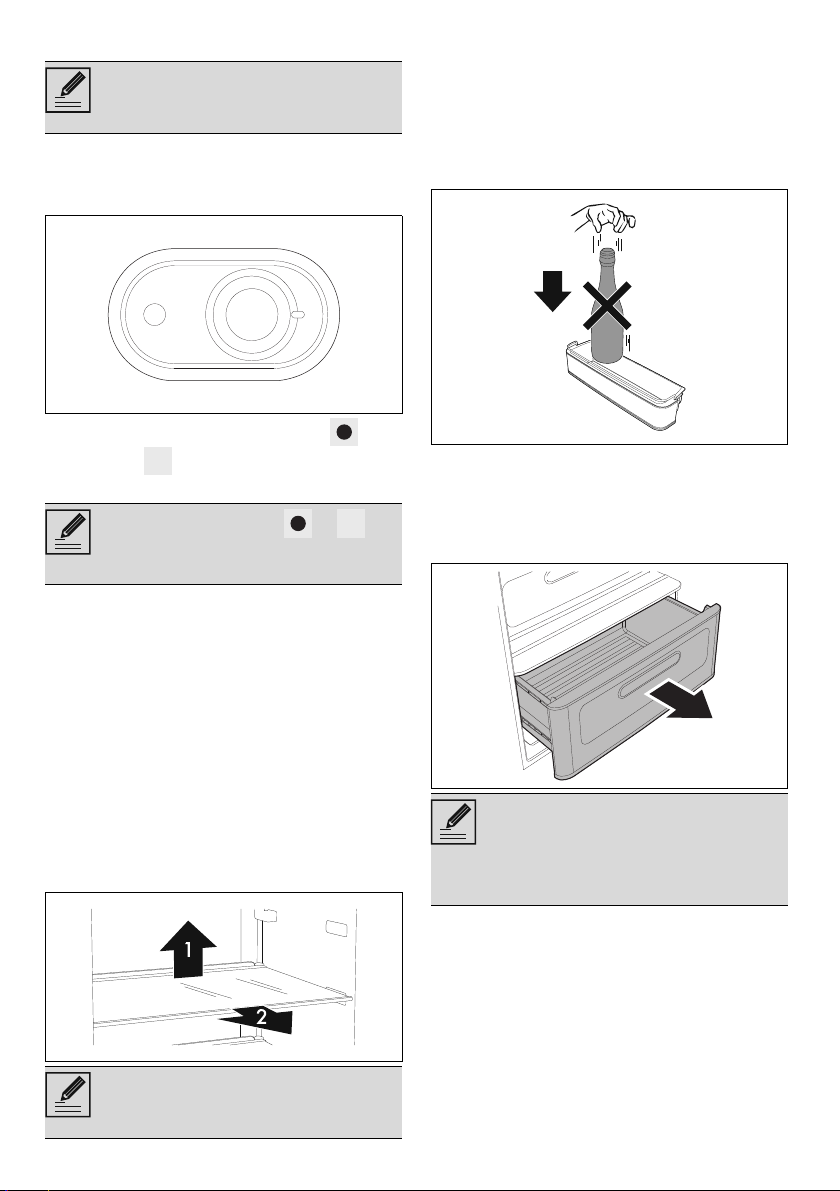 1

2