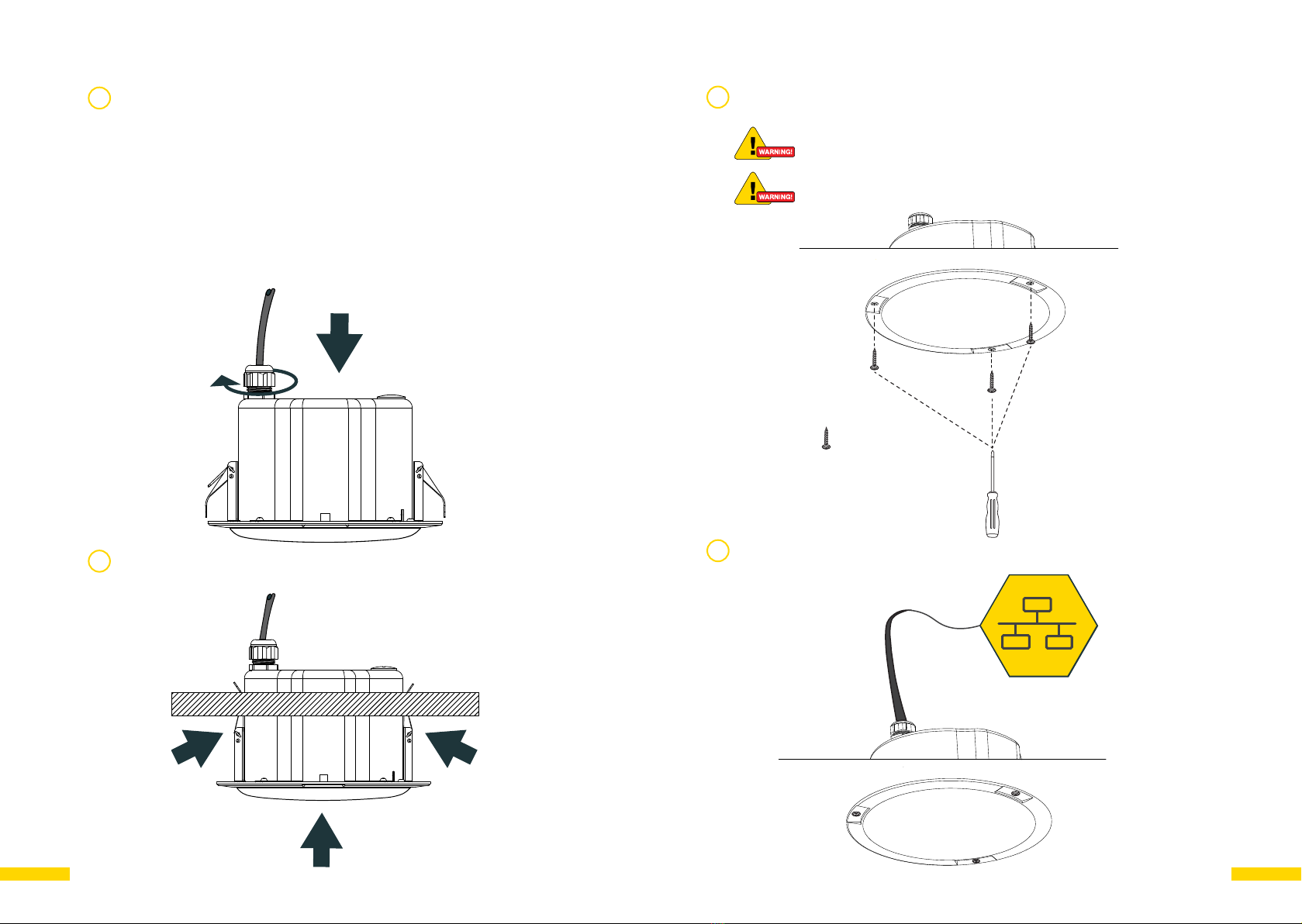 WARNING!

WARNING!