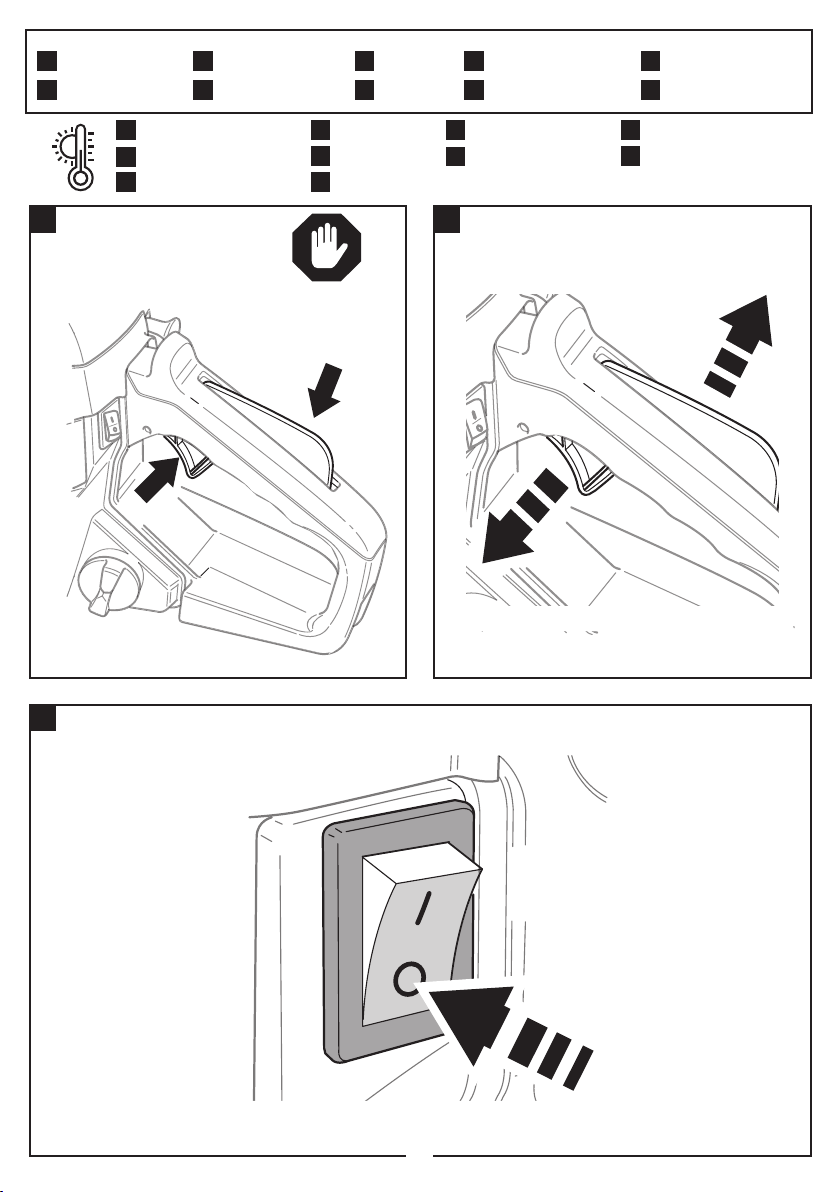 I
O