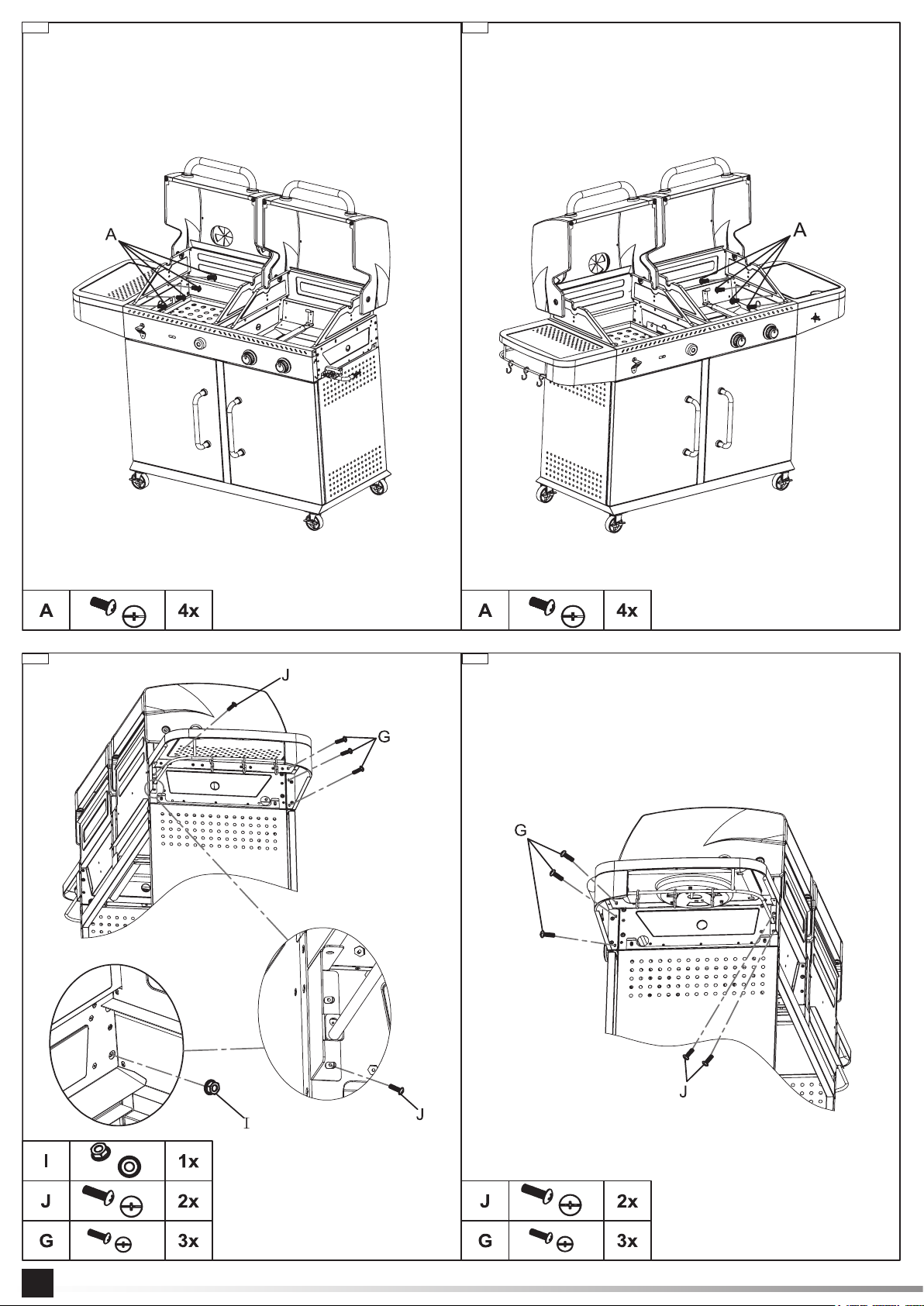 A

| A | | 4x |
|---|---|---|

A

| A | | 4x |
|---|---|---|

J

G

I

J

| I | | 1x |
|---|---|---|
| J | | 2x |
| G | | 3x |

G

J

| J | | 2x |
|---|---|---|
| G | | 3x |