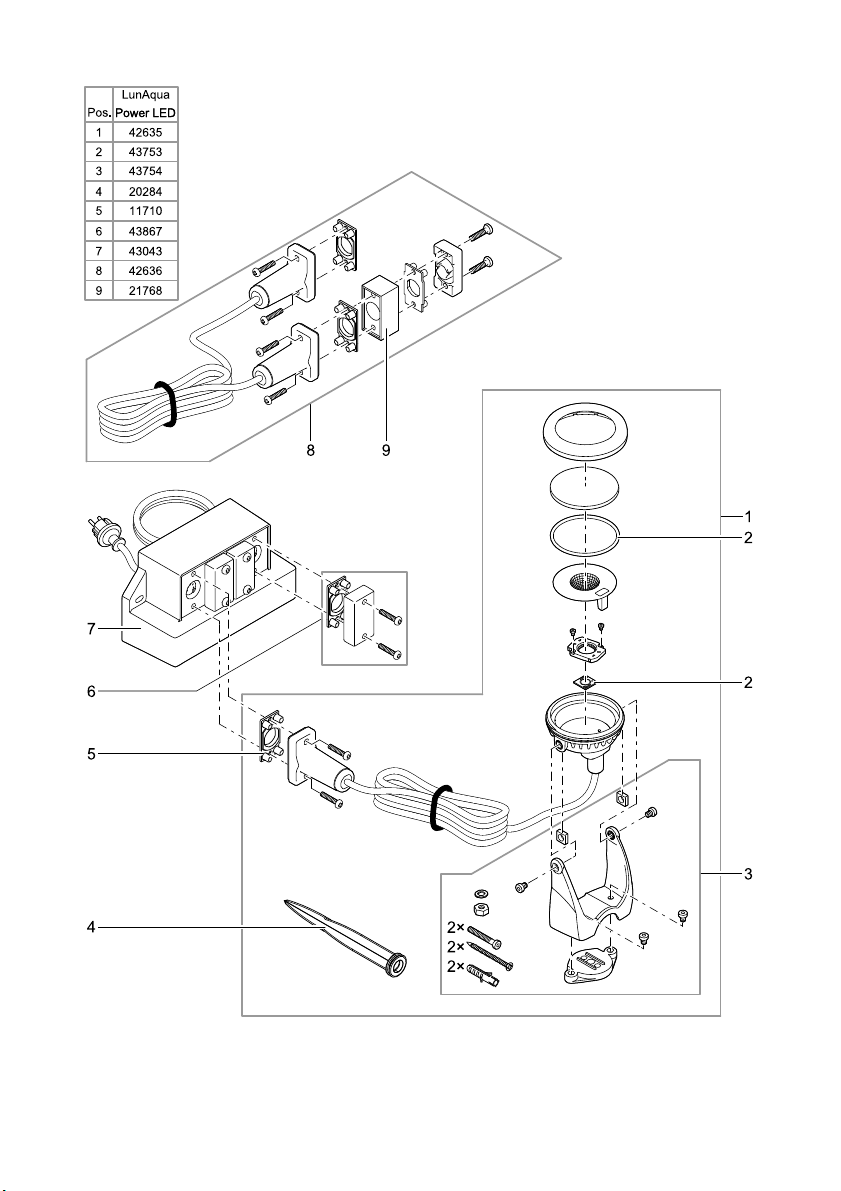 | Pos. | LunAqua Power LED |
|---|---|
| 1 | 42635 |
| 2 | 43753 |
| 3 | 43754 |
| 4 | 20284 |
| 5 | 11710 |
| 6 | 43867 |
| 7 | 43043 |
| 8 | 42636 |
| 9 | 21768 |

8
9
1
2
7
6
2
5
3
4
2×
2×
2×