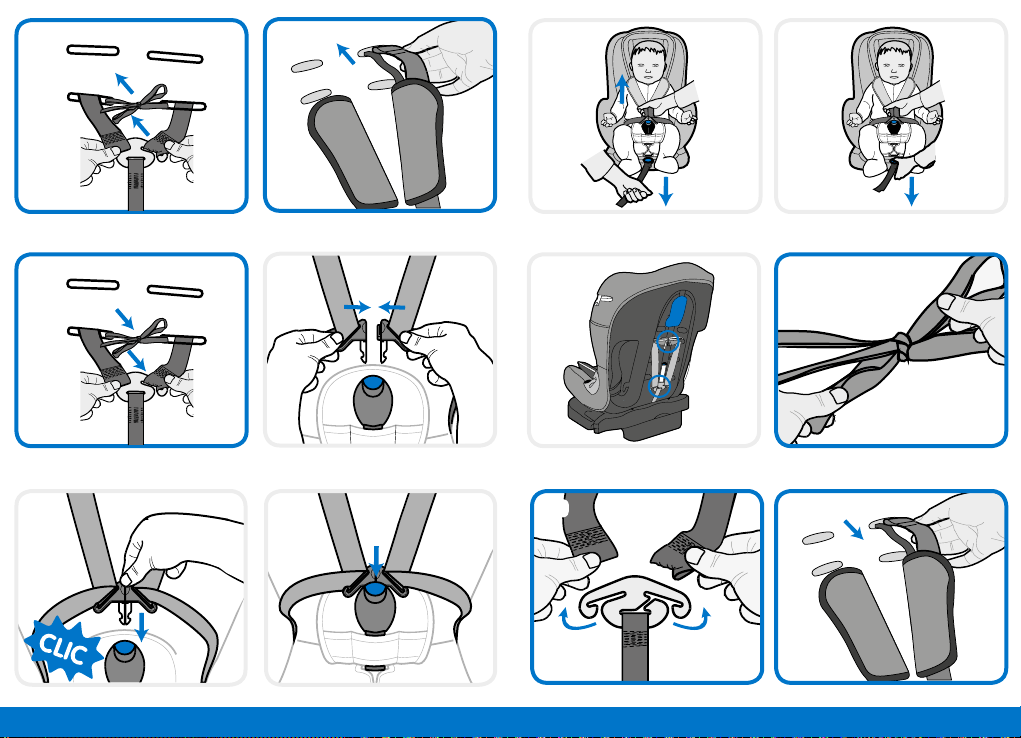 CLIC