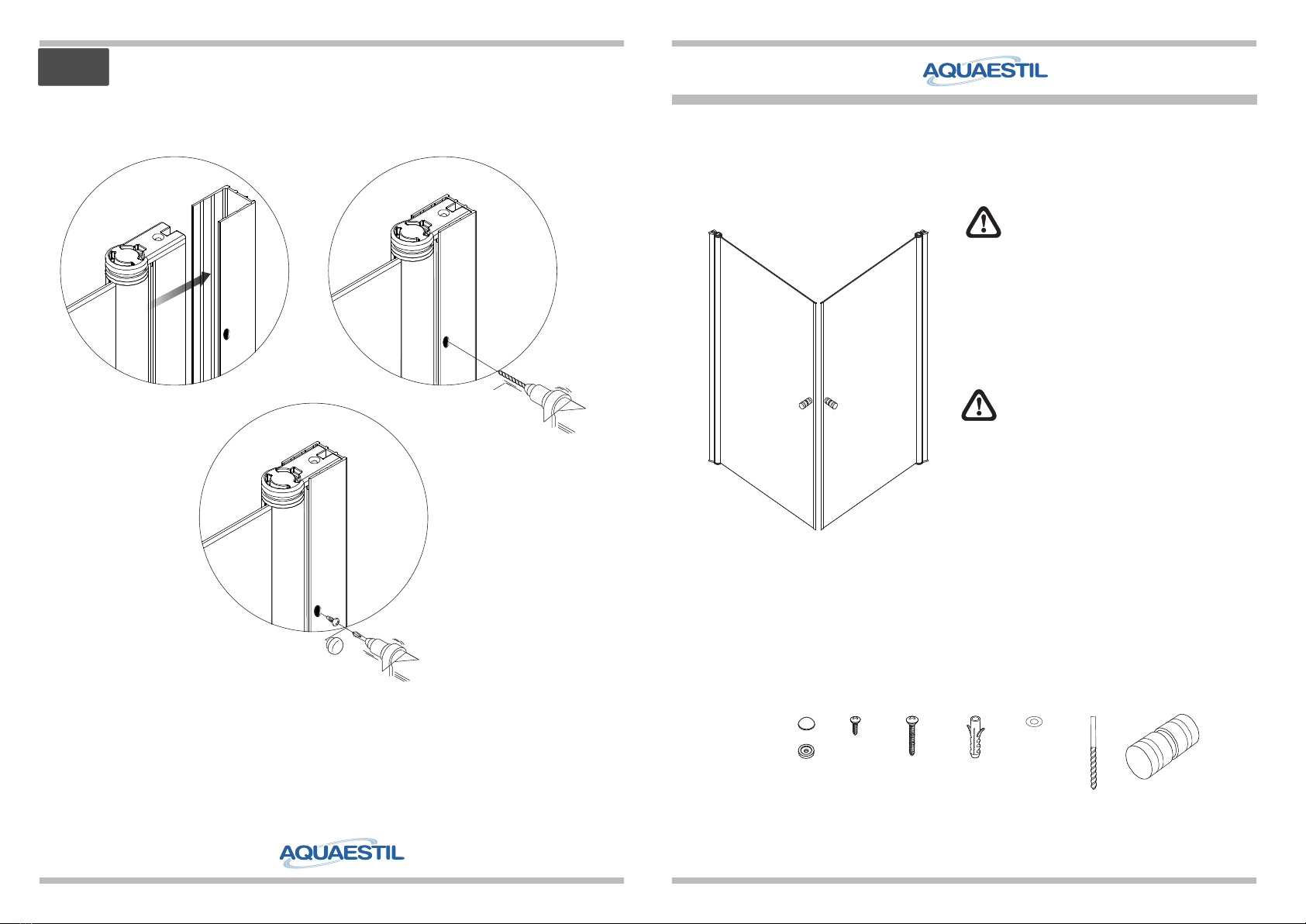 AQUAESTIL

AQUAESTIL