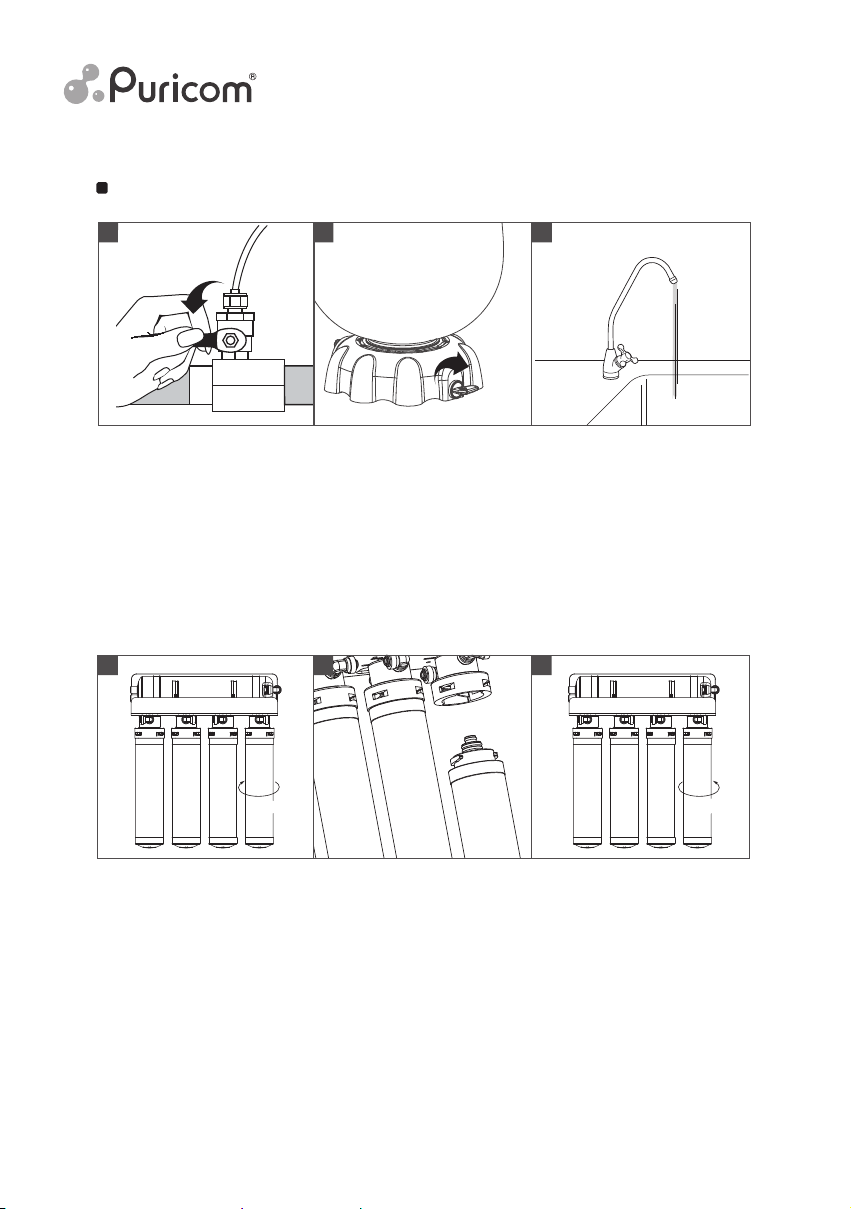 Puricom®