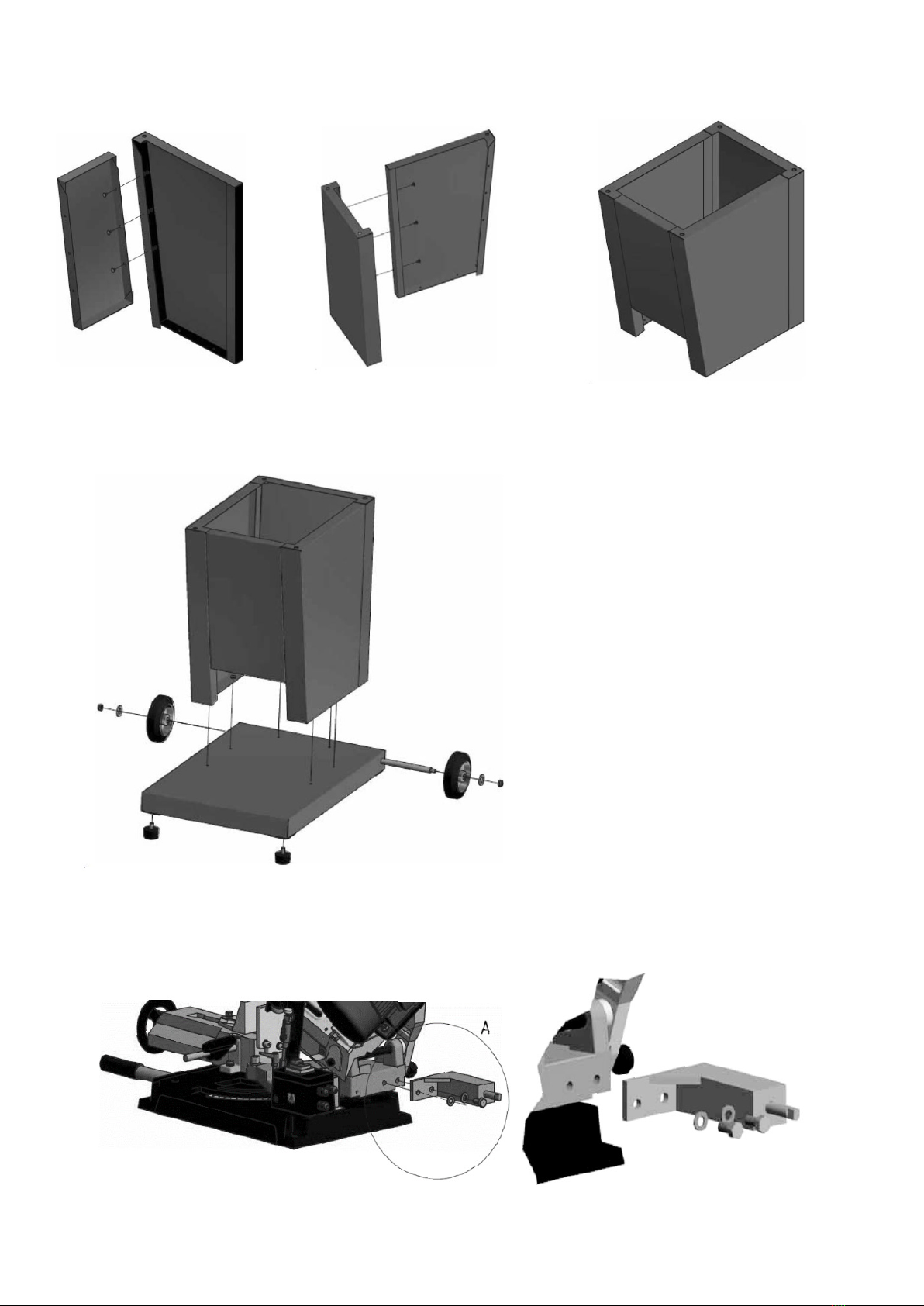 A