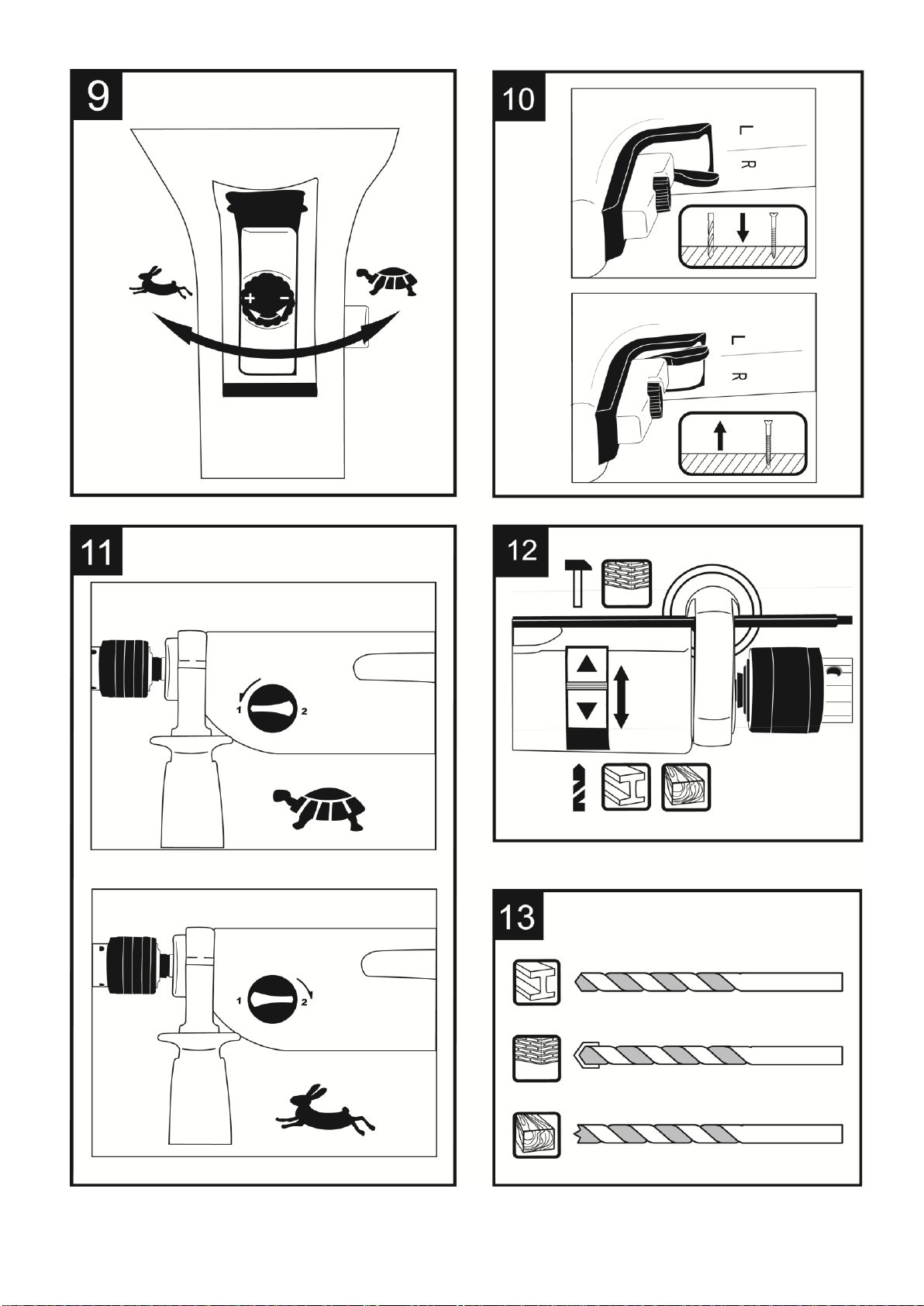 9

+ −

10

L
R

L
R

11

1 2

1 2

12

13