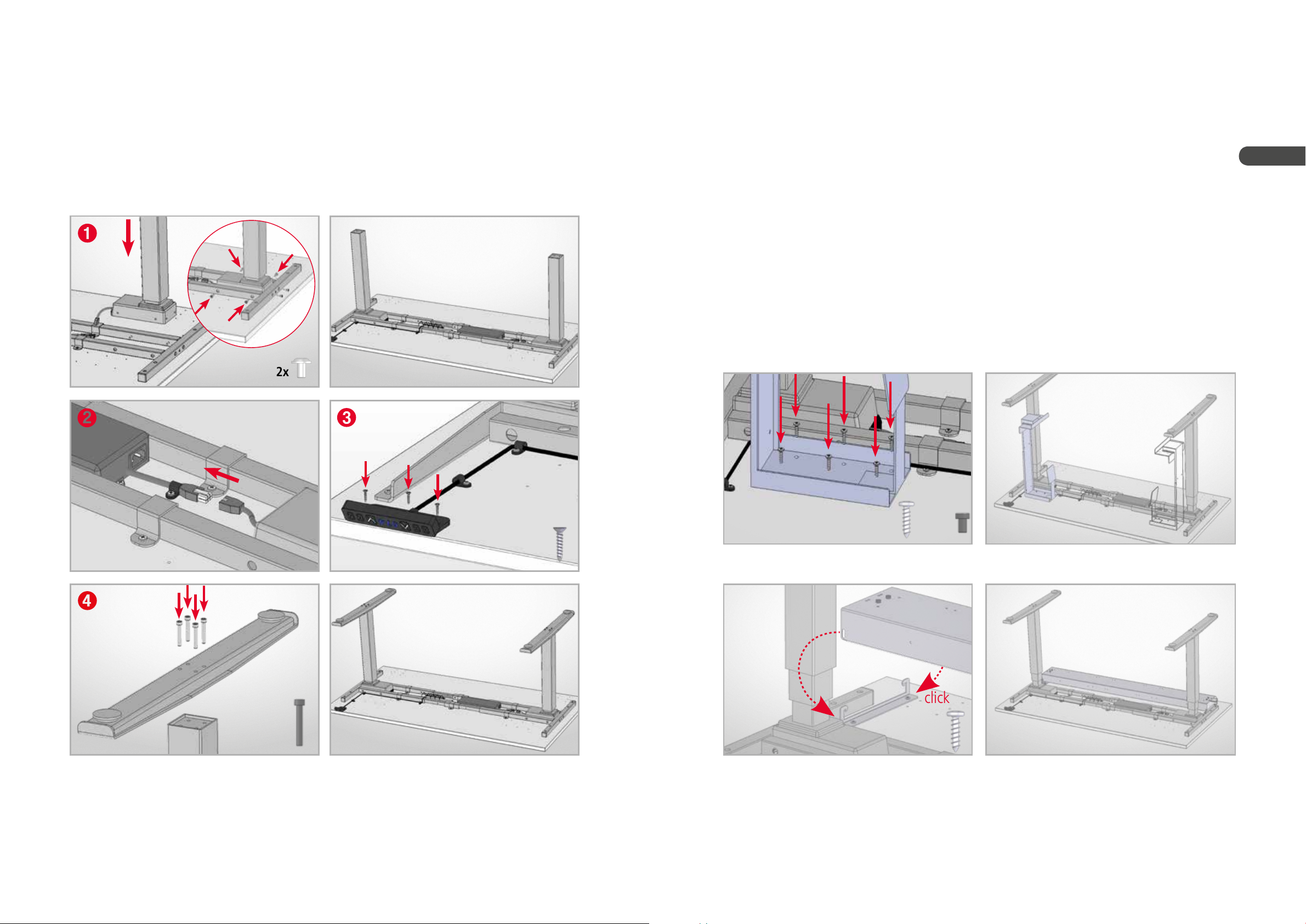 1

2x

2

3

4

click