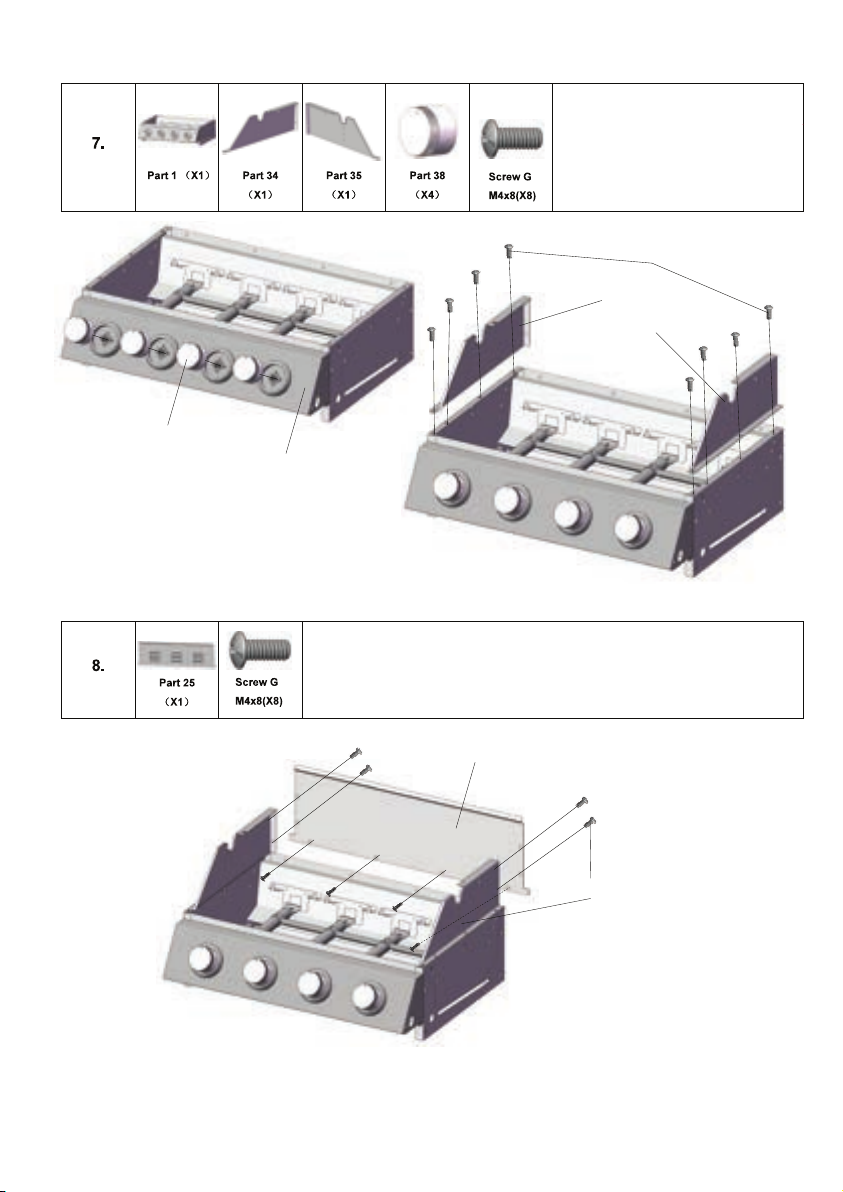 | 7. | Part 1 （X1） | Part 34 （X1） | Part 35 （X1） | Part 38 （X4） | Screw G M4x8(X8) | |
|---|---|---|---|---|---|---|

| 8. | Part 25 （X1） | Screw G M4x8(X8) | |
|---|---|---|---|