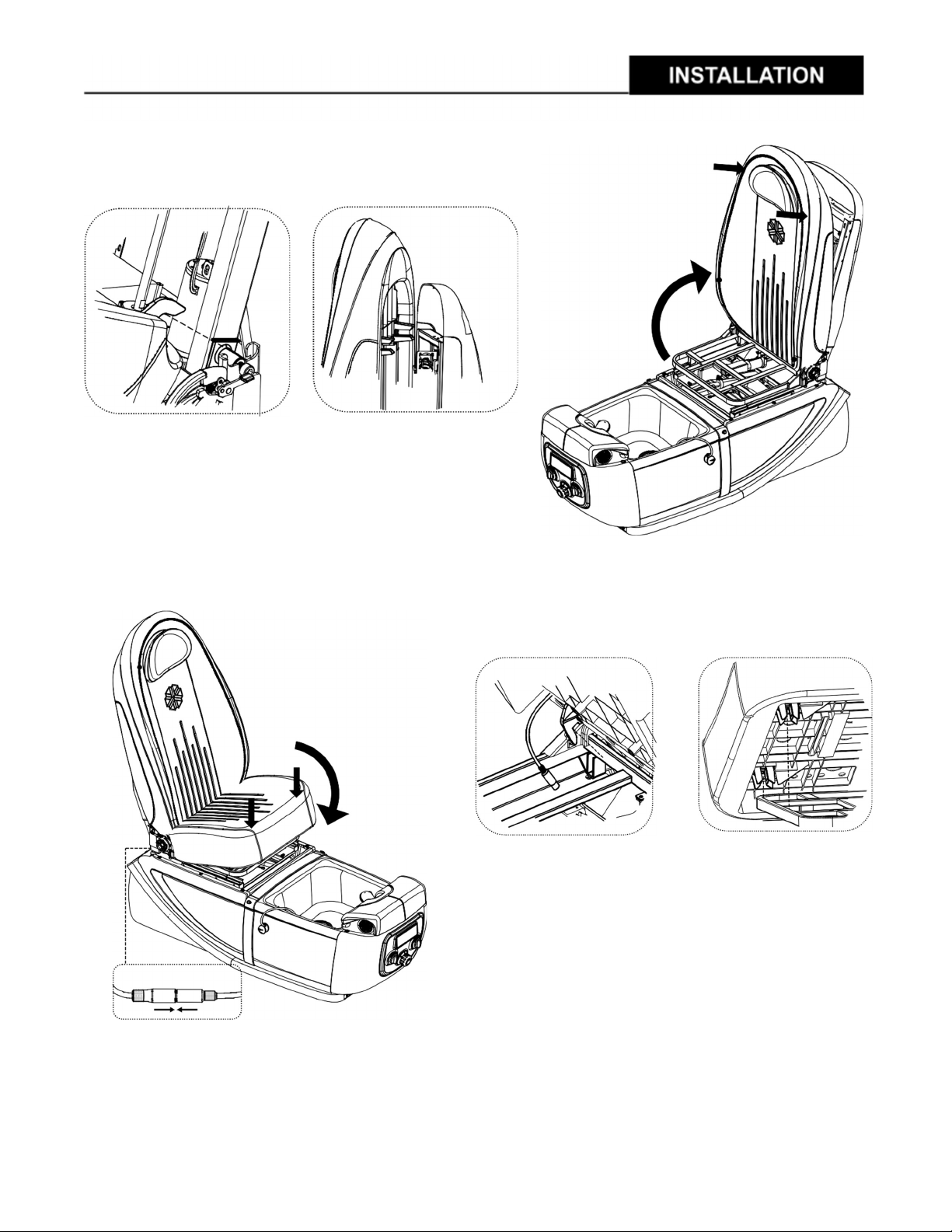 INSTALLATION