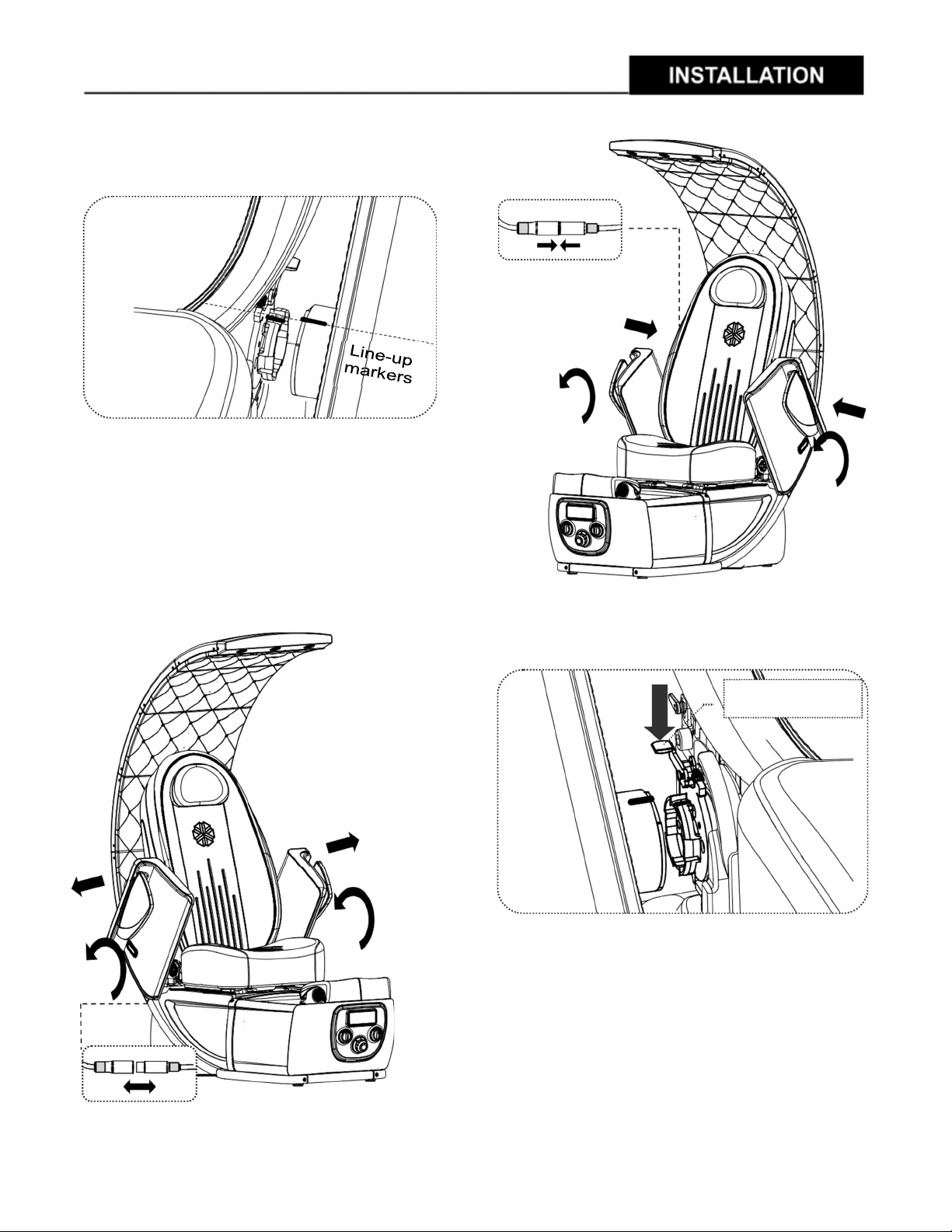 INSTALLATION

Line-up markers