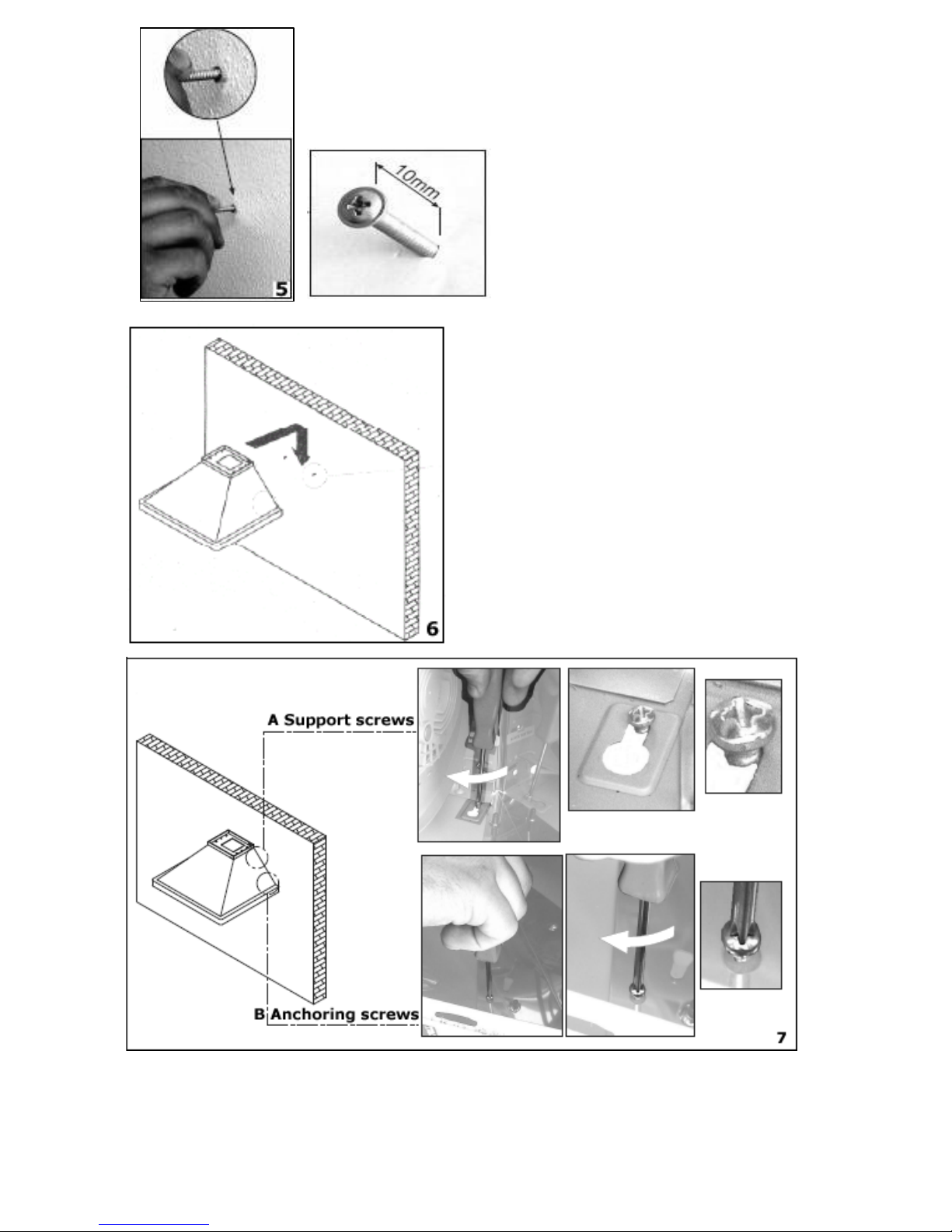 5

10mm

6

A Support screws

B Anchoring screws

7