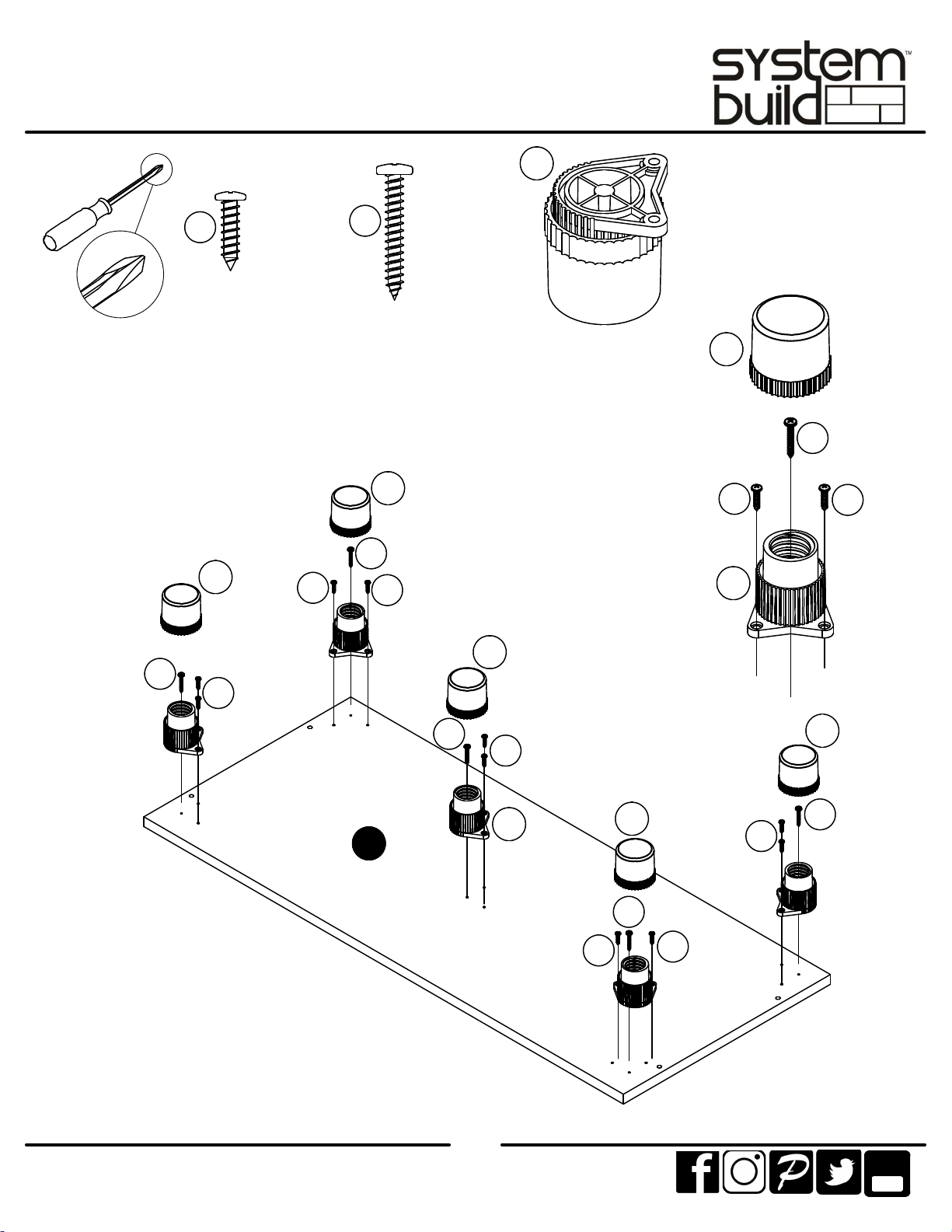 system build™