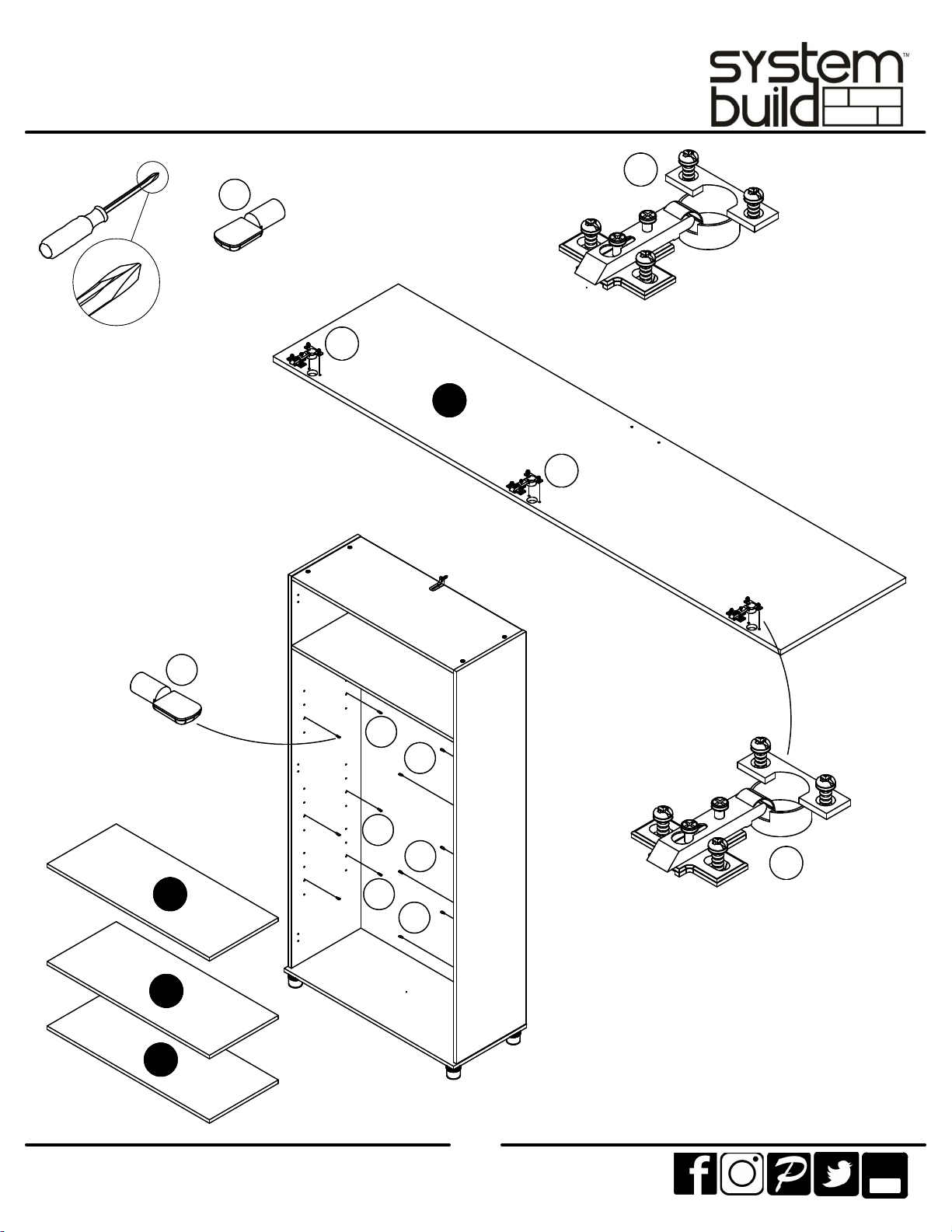 system build™