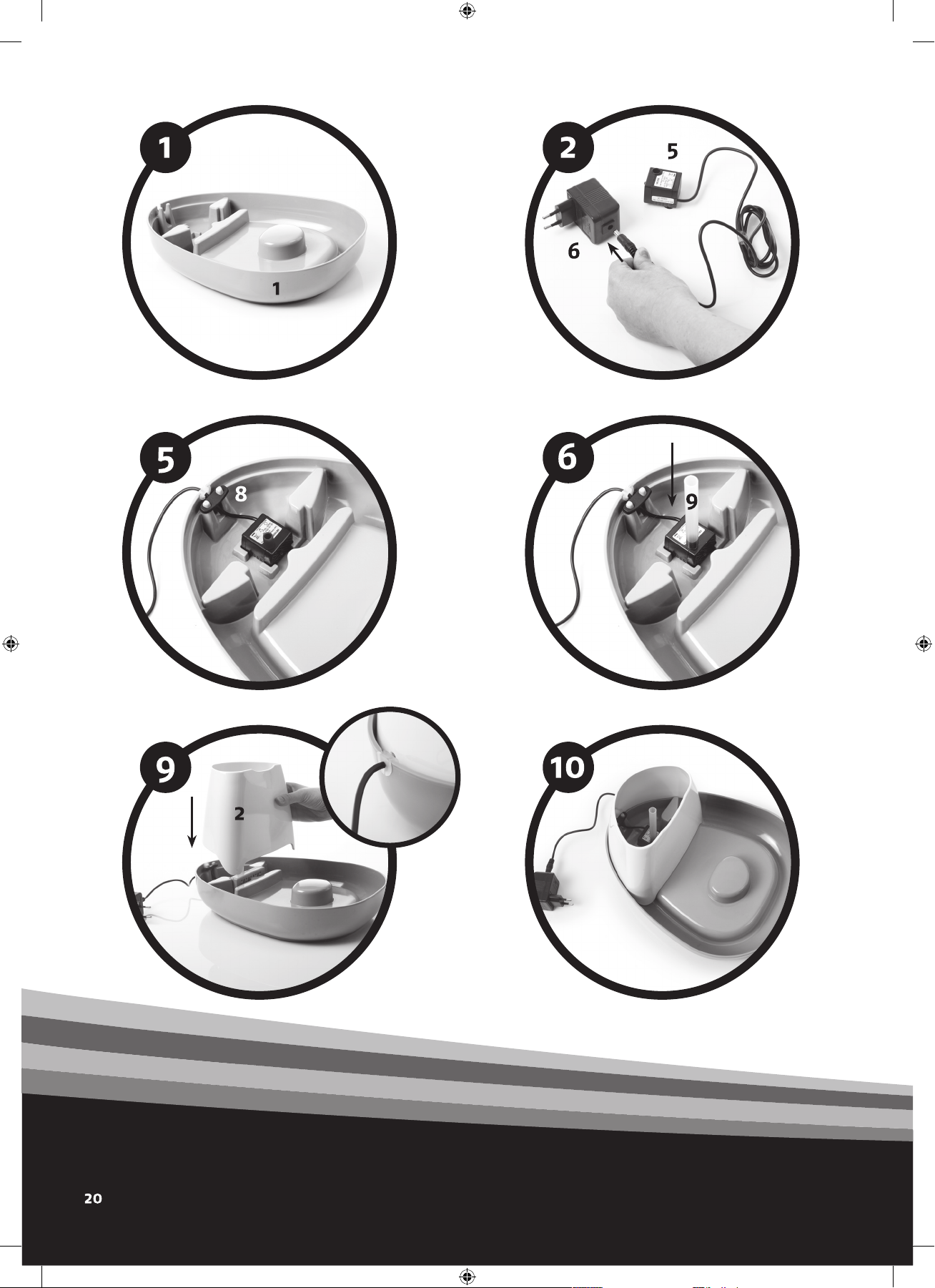 1

1

2

5

6

5

8

6

9

9

2

10

20