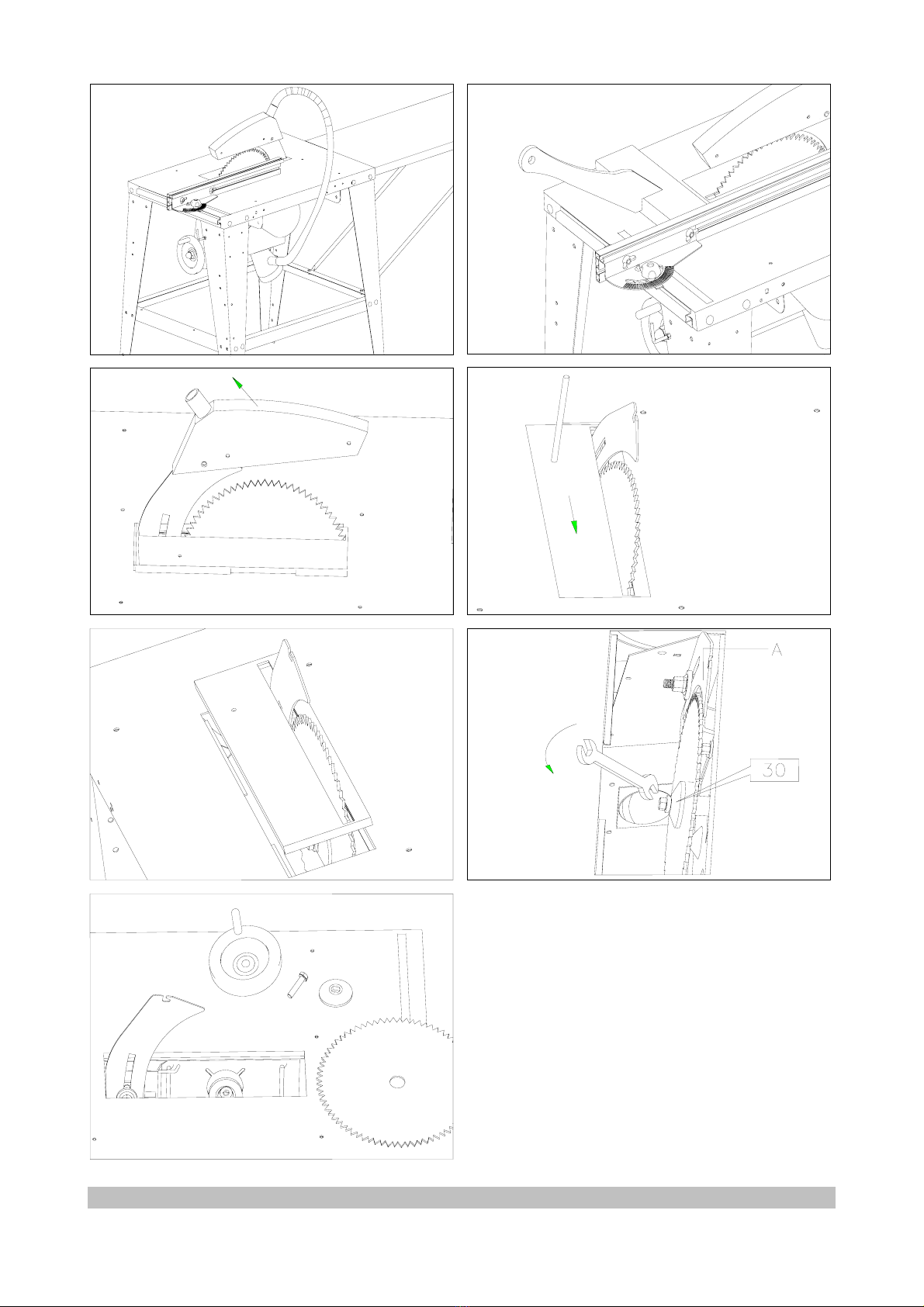 A

30