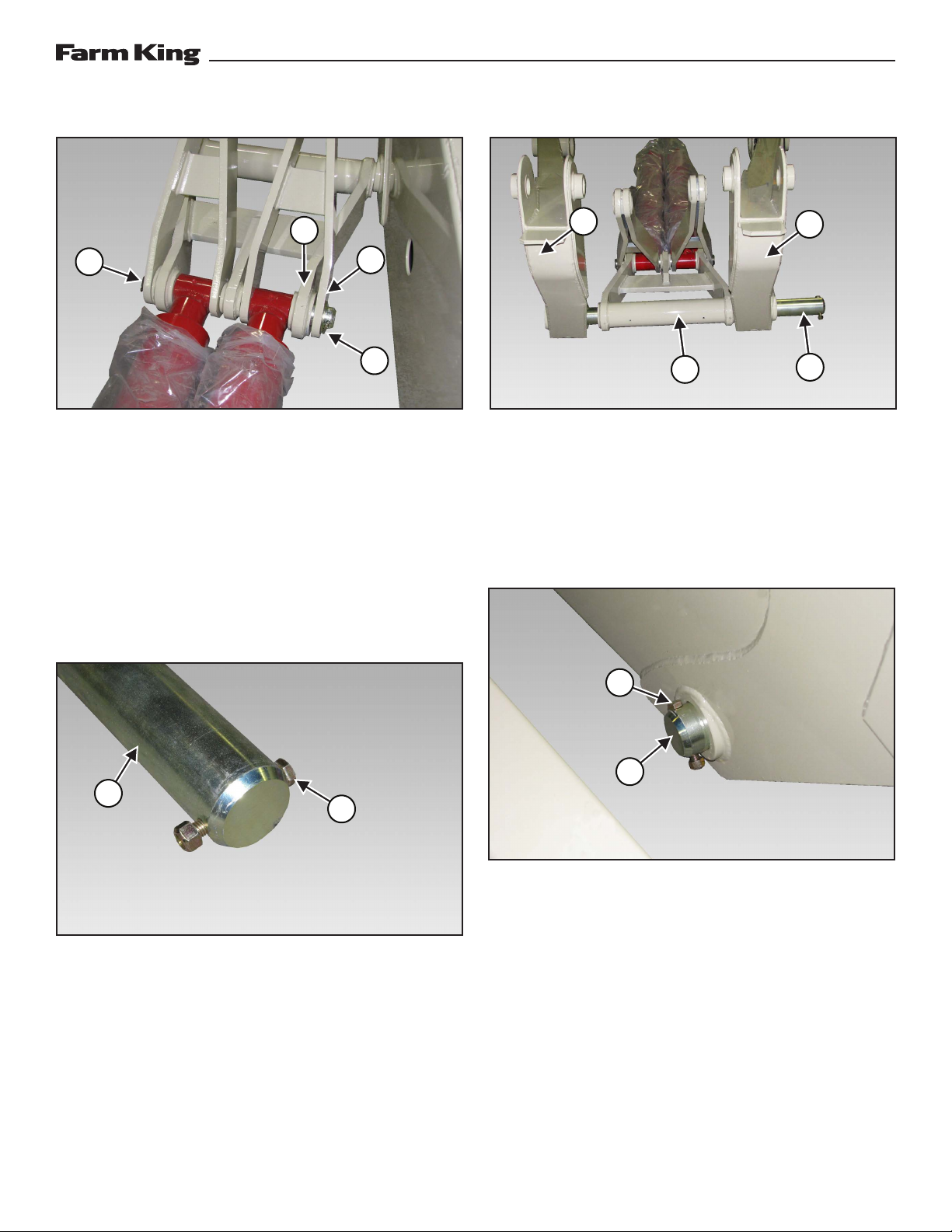 Farm King