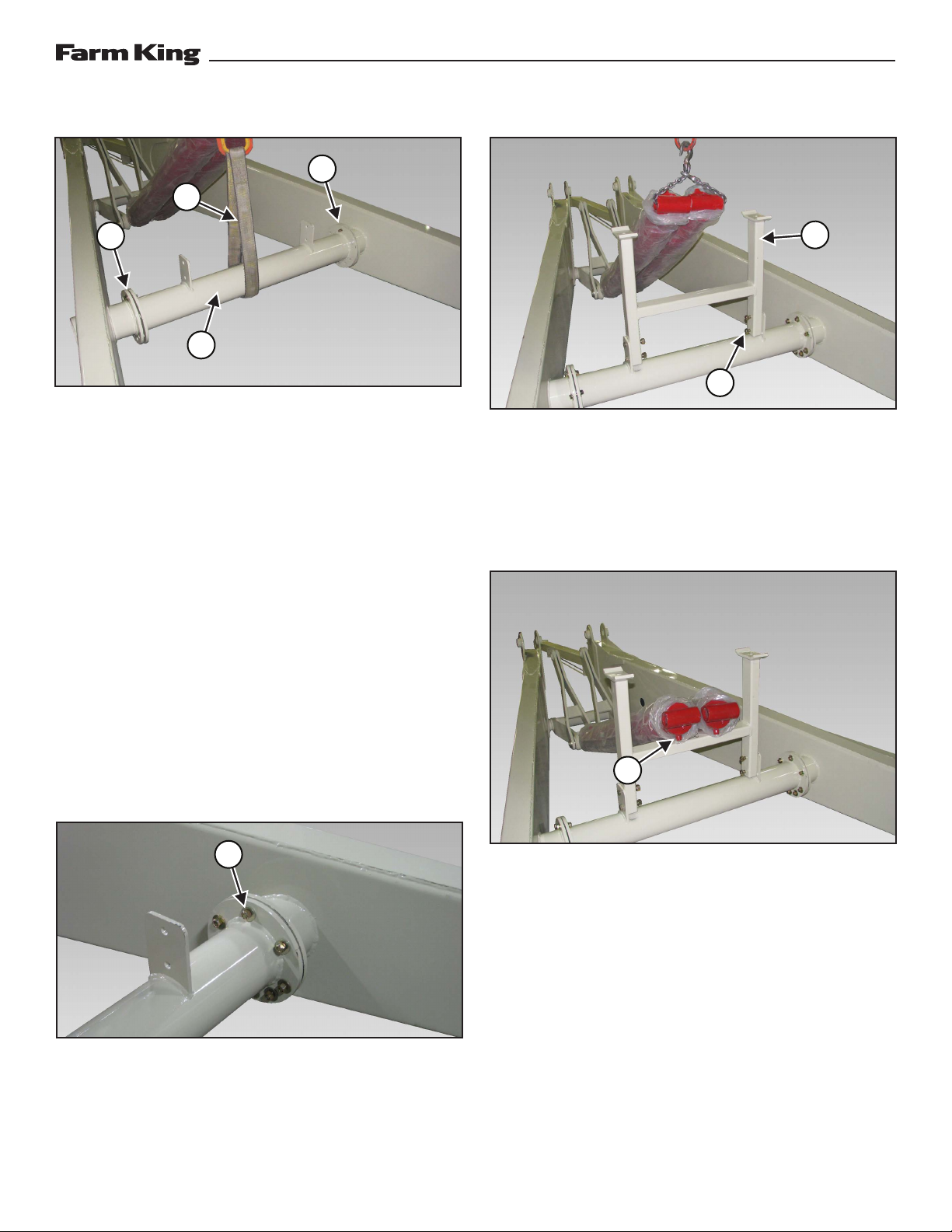 Farm King