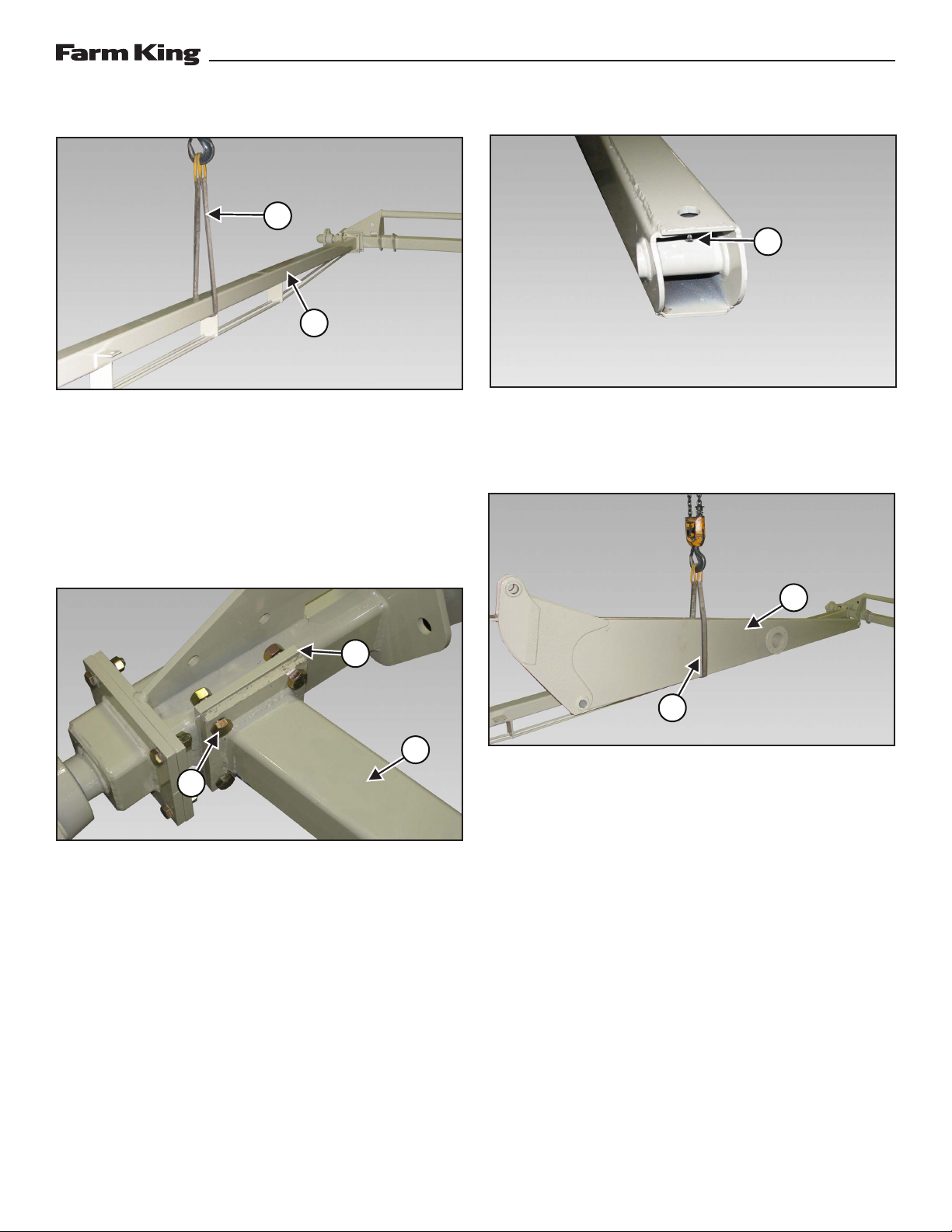 Farm King