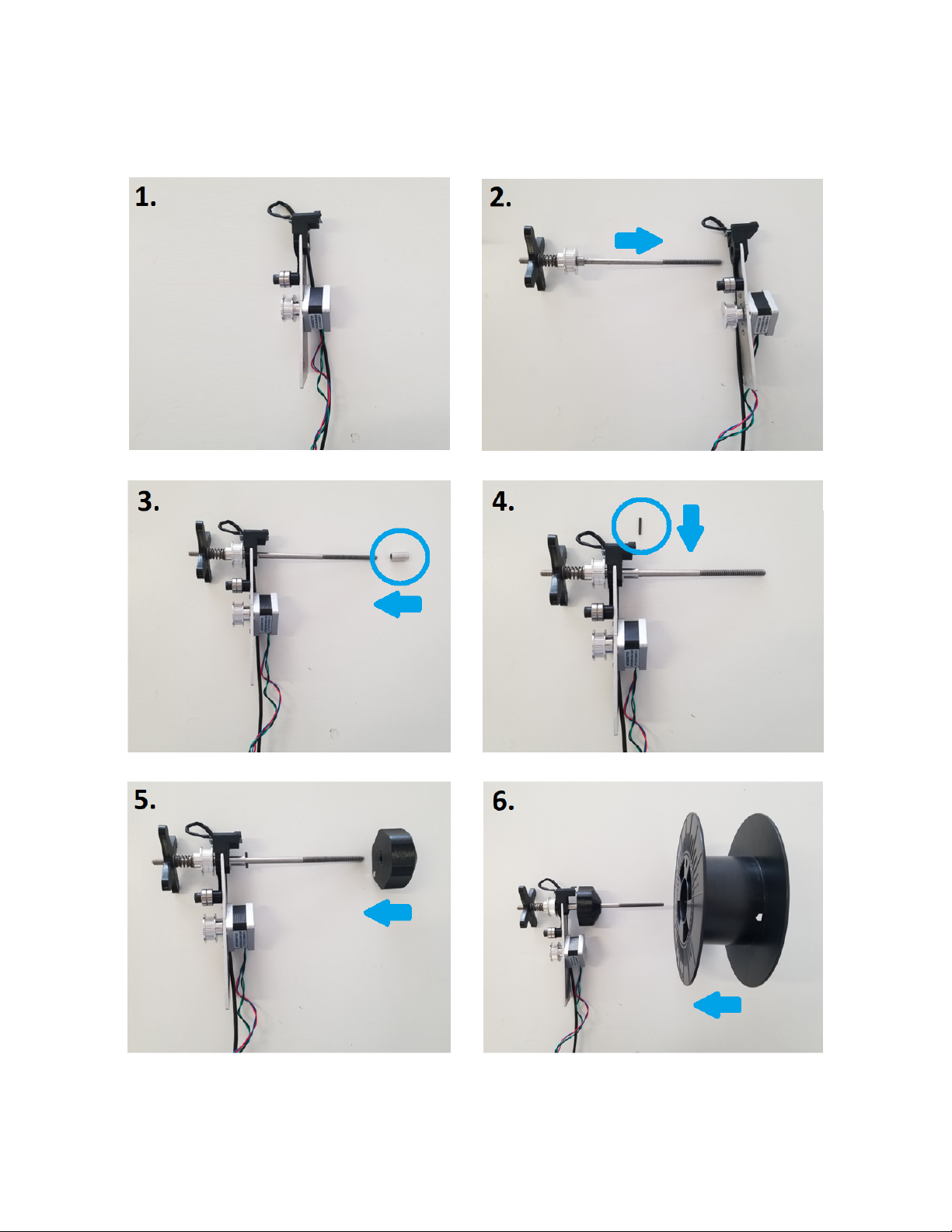 1.

2.

3.

4.

5.

6.